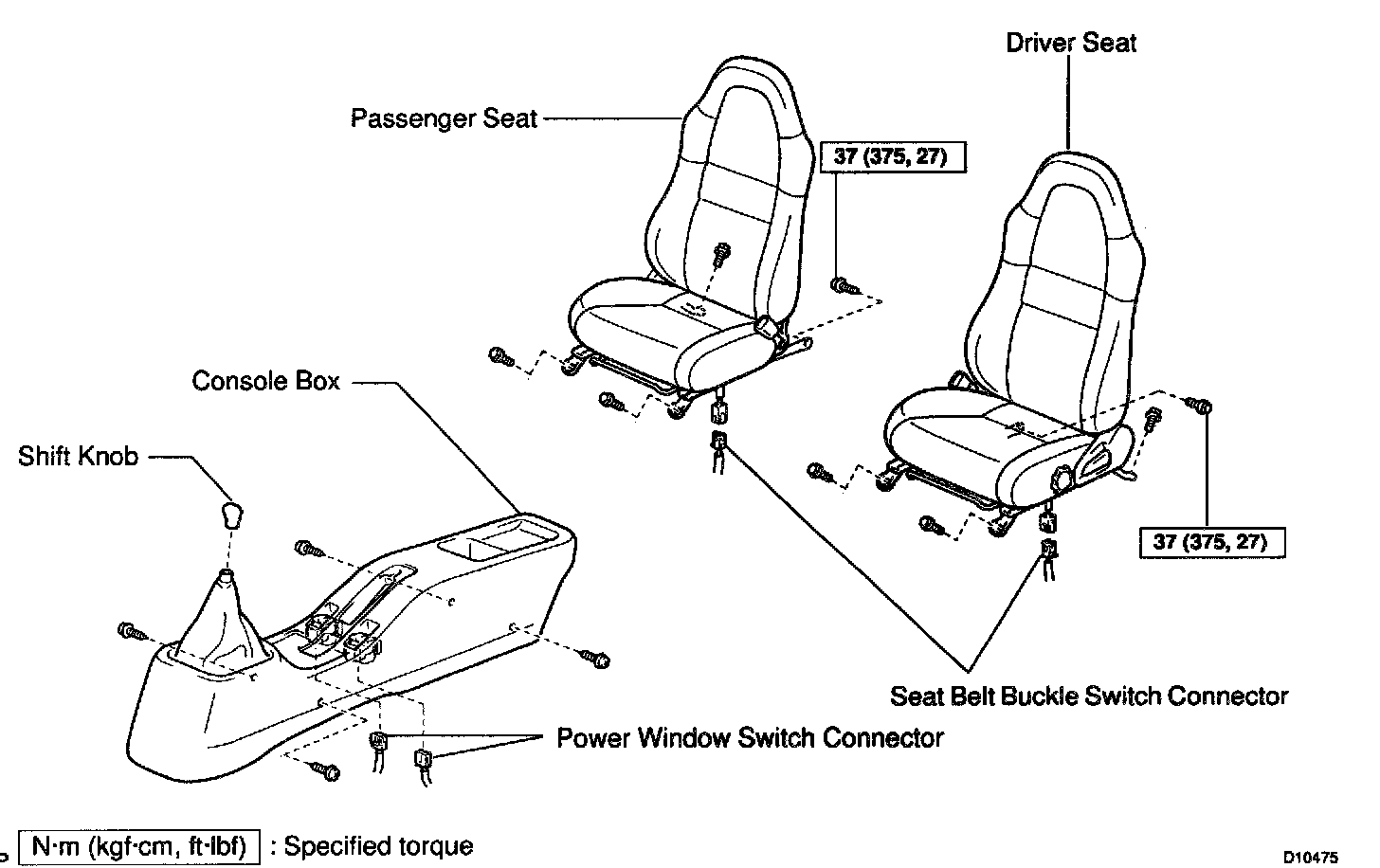 Driver Seat

Passenger Seat

37 (375, 27)

Console Box

Shift Knob

37 (375, 27)

Seat Belt Buckle Switch Connector

Power Window Switch Connector

N·m (kgf·cm, ft·lbf) : Specified torque

D10475