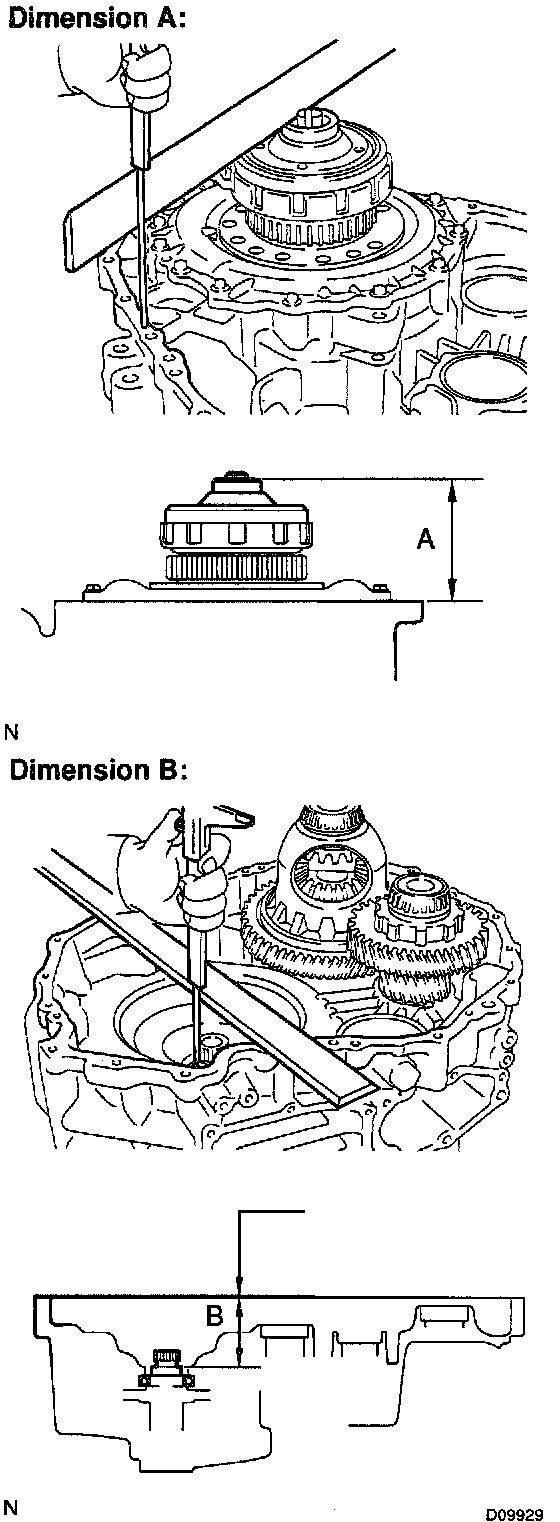 Dimension A:

A

N

Dimension B:

B

N

D09929