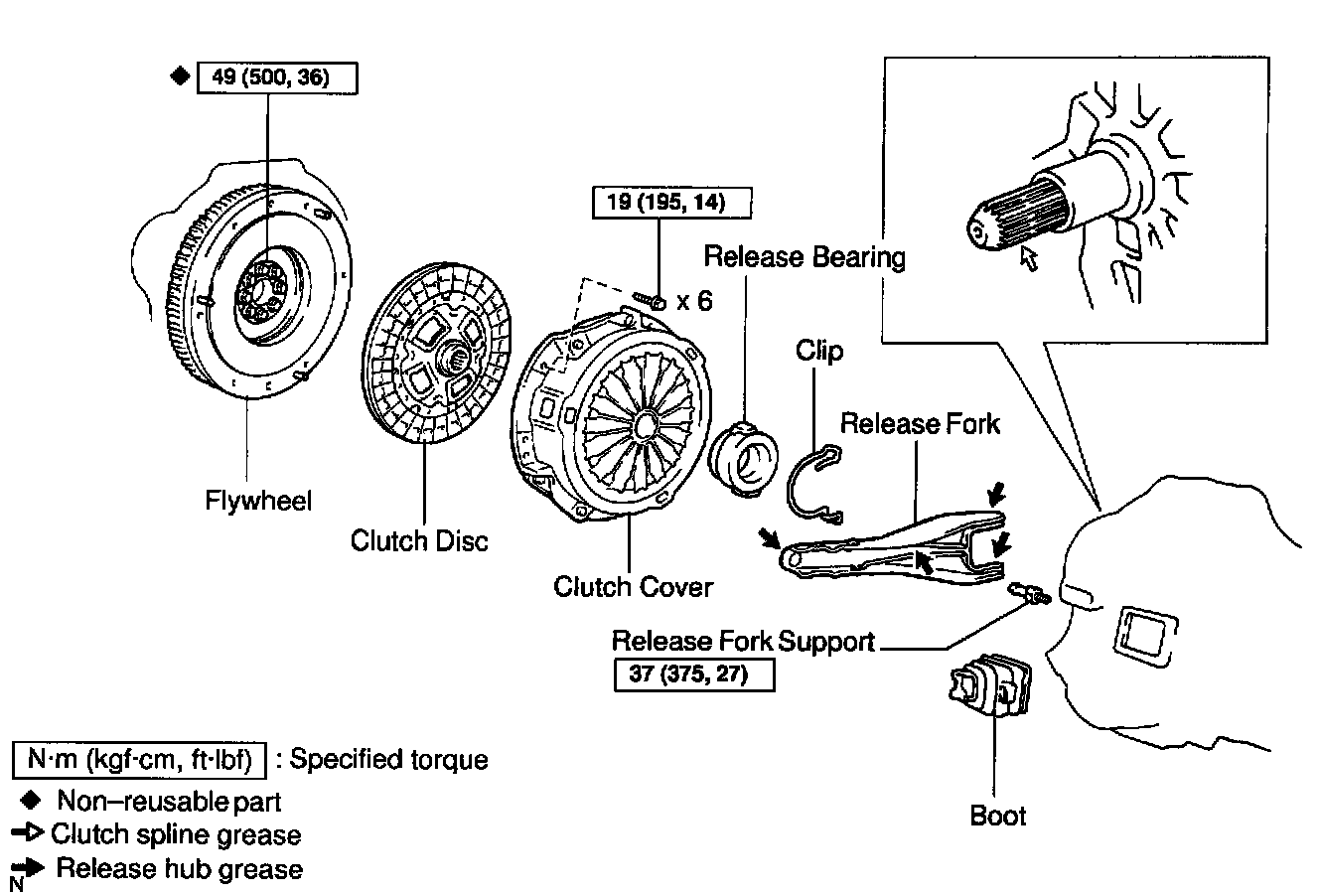 ◆ 49 (500, 36)

19 (195, 14)

x 6

Release Bearing

Clip

Release Fork

Flywheel

Clutch Disc

Clutch Cover

Release Fork Support

37 (375, 27)

Boot

N·m (kgf·cm, ft·lbf) : Specified torque

◆ Non–reusable part

Clutch spline grease

Release hub grease

N