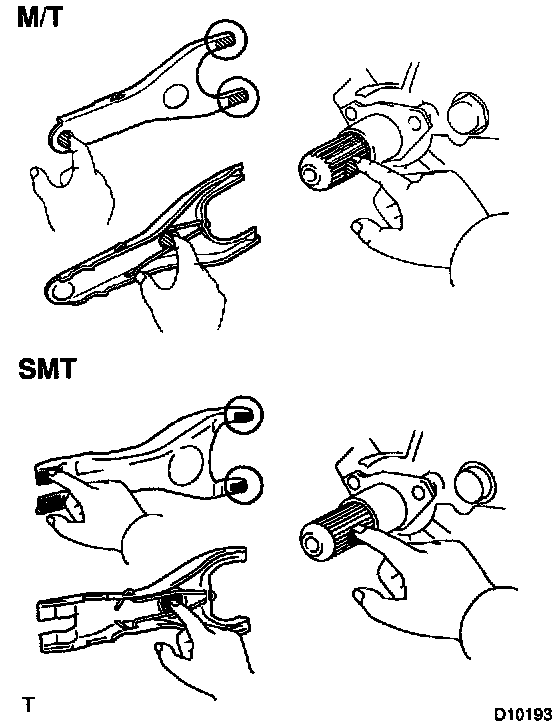 M/T

SMT

T

D10193