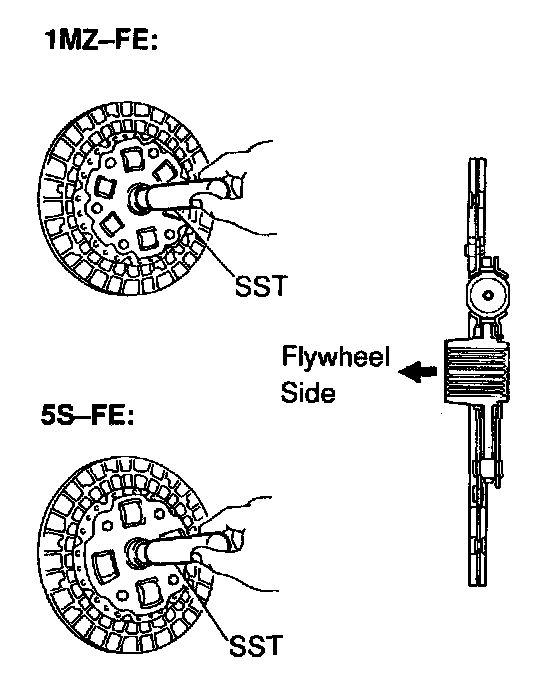 1MZ–FE:

SST

Flywheel Side

5S–FE:

SST