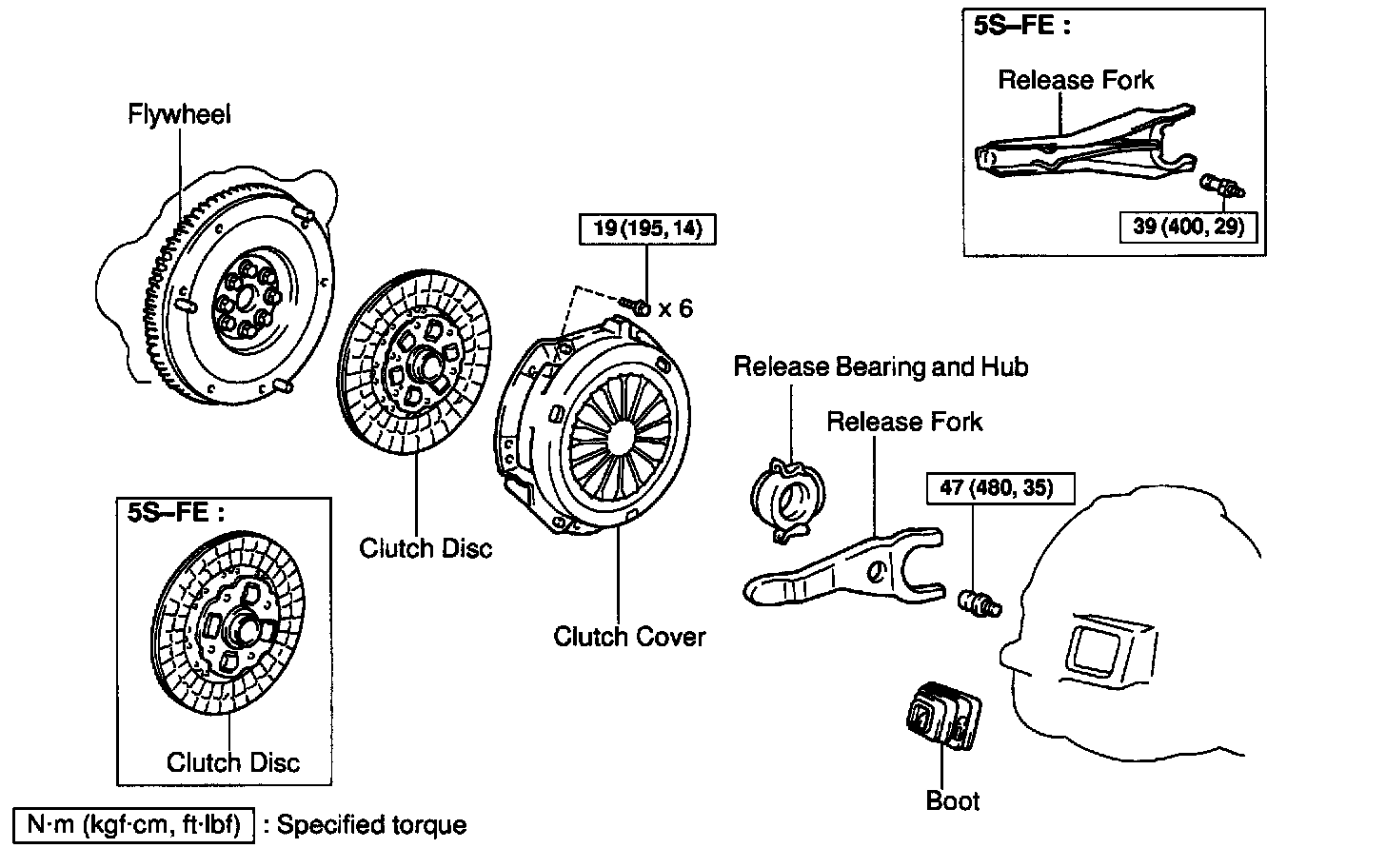 5S–FE :

Release Fork

39 (400, 29)

Flywheel

19 (195, 14)

x 6

Release Bearing and Hub

Release Fork

47 (480, 35)

Clutch Disc

Clutch Cover

5S–FE :

Clutch Disc

Boot

N·m (kgf·cm, ft·lbf) : Specified torque