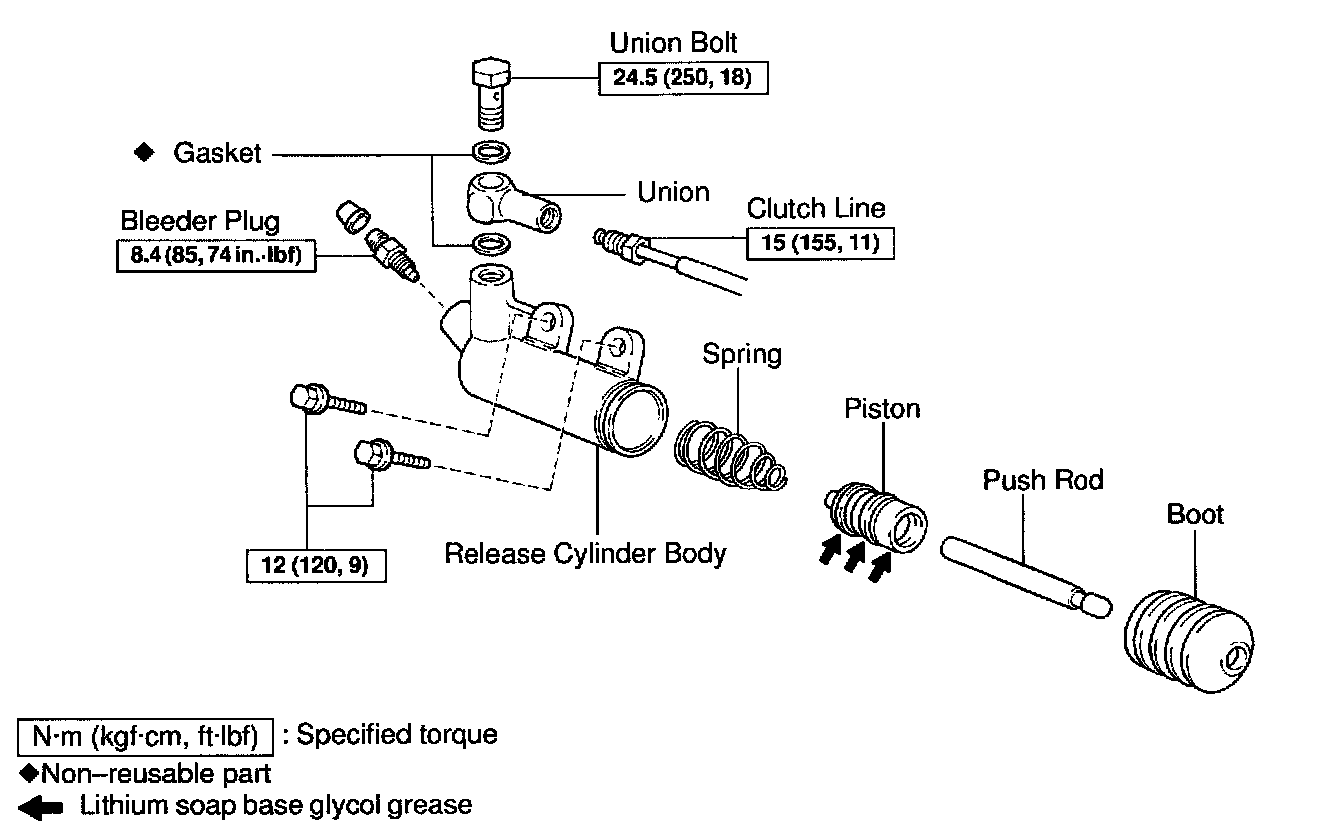 Union Bolt
24.5 (250, 18)

◆ Gasket

Union

Bleeder Plug
8.4 (85, 74 in.·lbf)

Clutch Line
15 (155, 11)

Spring

Piston

Push Rod

Boot

12 (120, 9)

Release Cylinder Body

N·m (kgf·cm, ft·lbf) : Specified torque
◆Non–reusable part
Lithium soap base glycol grease