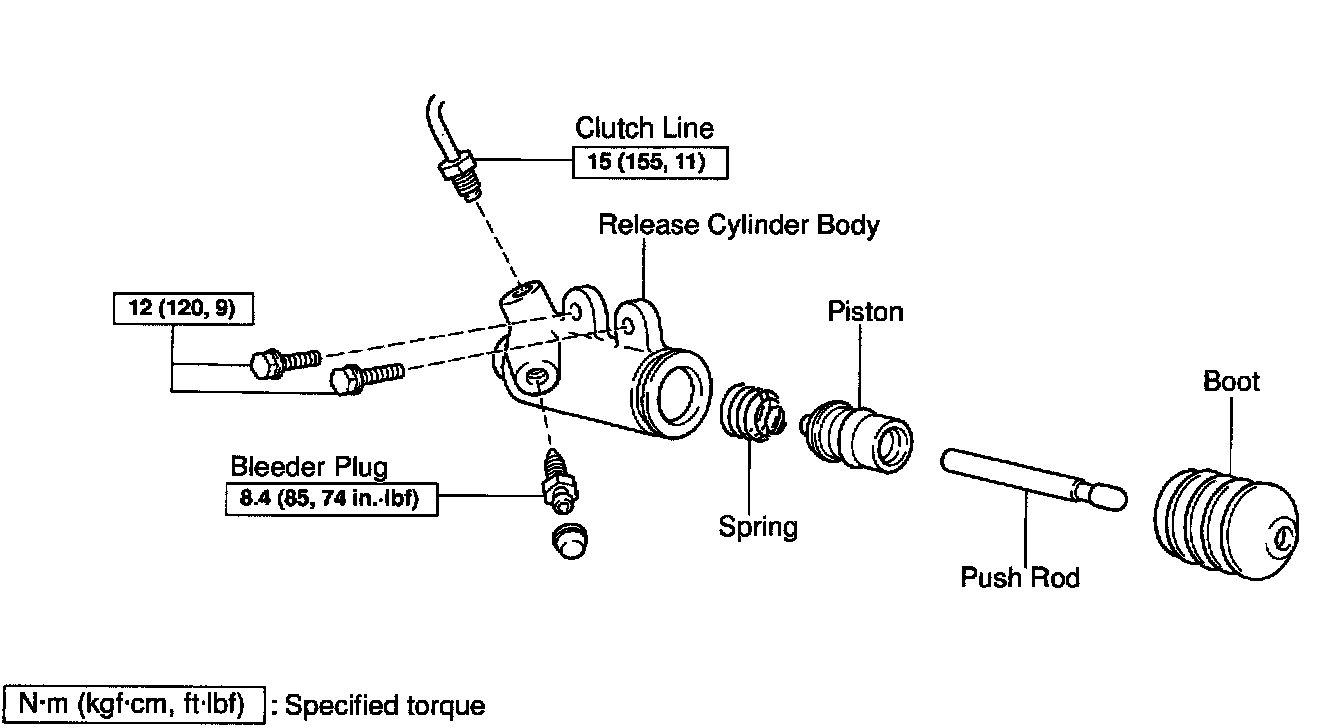 Clutch Line
15 (155, 11)

Release Cylinder Body

12 (120, 9)

Piston

Boot

Bleeder Plug
8.4 (85, 74 in.·lbf)

Spring

Push Rod

N·m (kgf·cm, ft·lbf) : Specified torque