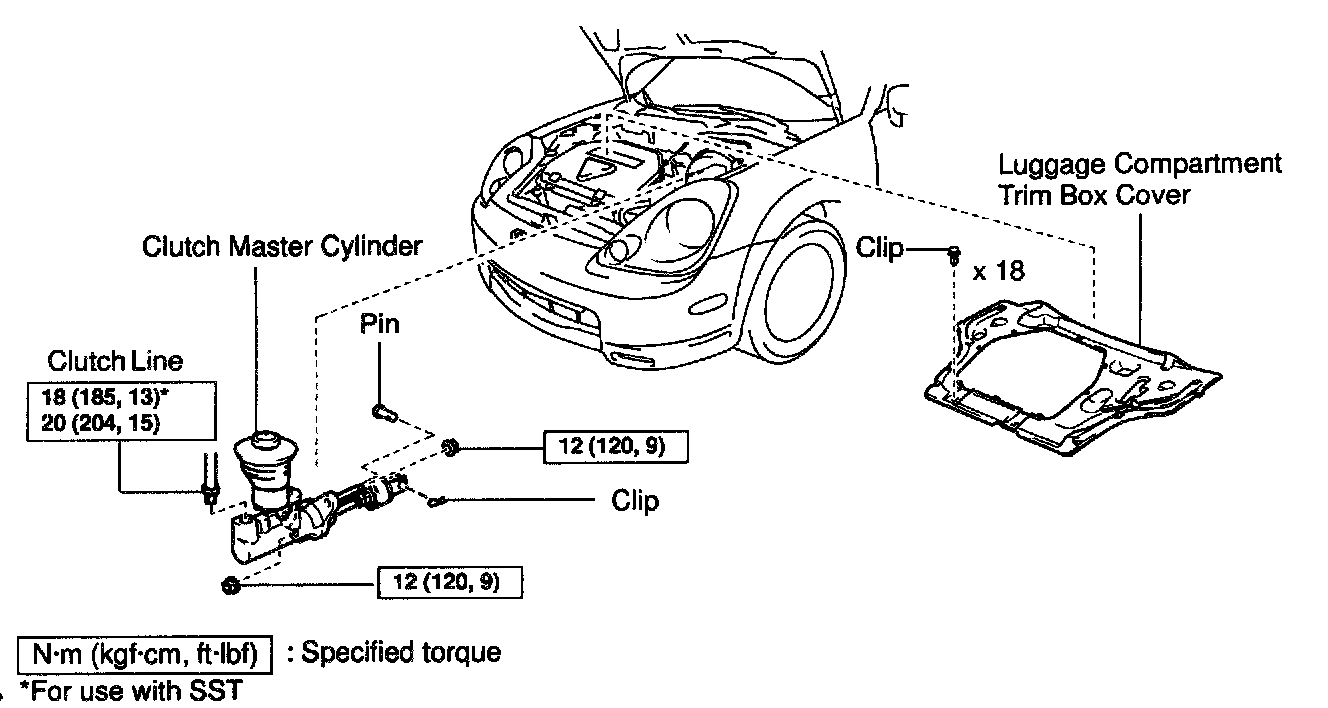 Luggage Compartment Trim Box Cover

Clutch Master Cylinder

Clip

x 18

Pin

Clutch Line

18 (185, 13)*
20 (204, 15)

12 (120, 9)

Clip

12 (120, 9)

N·m (kgf·cm, ft·lbf) : Specified torque

*For use with SST