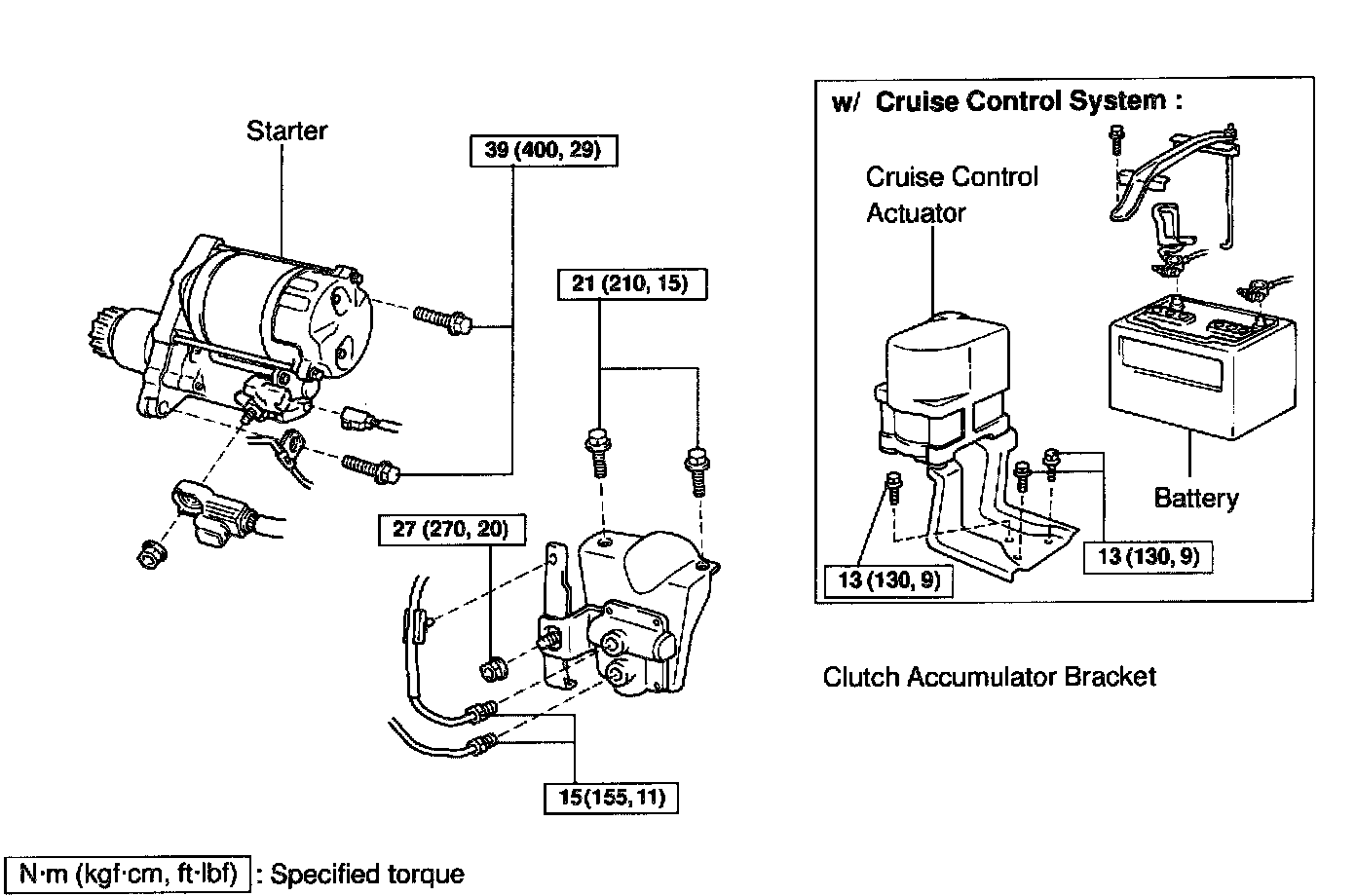 Starter

39 (400, 29)

21 (210, 15)

27 (270, 20)

15(155, 11)

w/ Cruise Control System :

Cruise Control Actuator

Battery

13 (130, 9)

13 (130, 9)

Clutch Accumulator Bracket

N·m (kgf·cm, ft·lbf) : Specified torque