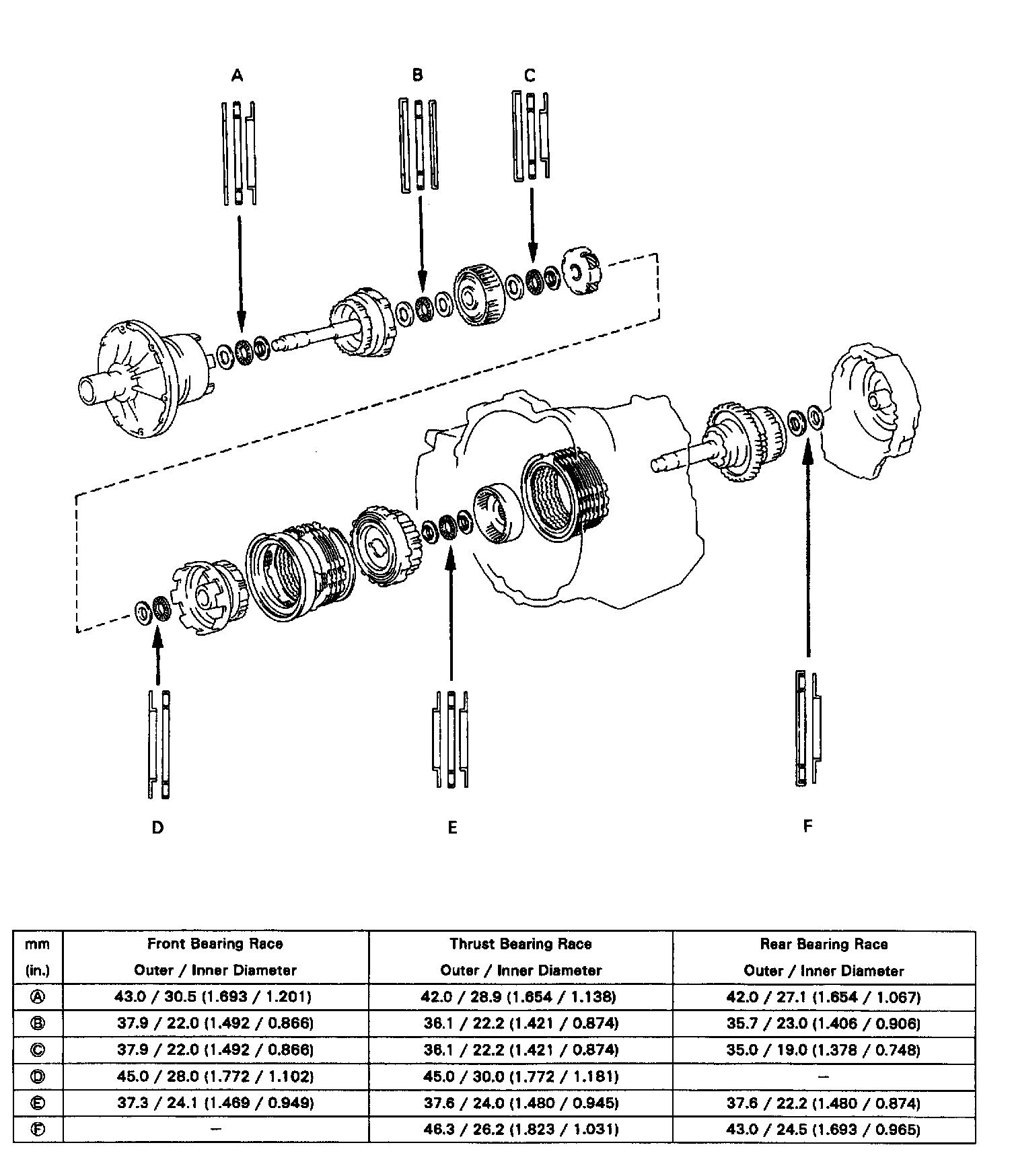 A B C

D E F

| mm (in.) | Front Bearing Race Outer / Inner Diameter | Thrust Bearing Race Outer / Inner Diameter | Rear Bearing Race Outer / Inner Diameter |
|---|---|---|---|
| Ⓐ | 43.0 / 30.5 (1.693 / 1.201) | 42.0 / 28.9 (1.654 / 1.138) | 42.0 / 27.1 (1.654 / 1.067) |
| Ⓑ | 37.9 / 22.0 (1.492 / 0.866) | 36.1 / 22.2 (1.421 / 0.874) | 35.7 / 23.0 (1.406 / 0.906) |
| Ⓒ | 37.9 / 22.0 (1.492 / 0.866) | 36.1 / 22.2 (1.421 / 0.874) | 35.0 / 19.0 (1.378 / 0.748) |
| Ⓓ | 45.0 / 28.0 (1.772 / 1.102) | 45.0 / 30.0 (1.772 / 1.181) | – |
| Ⓔ | 37.3 / 24.1 (1.469 / 0.949) | 37.6 / 24.0 (1.480 / 0.945) | 37.6 / 22.2 (1.480 / 0.874) |
| Ⓕ | – | 46.3 / 26.2 (1.823 / 1.031) | 43.0 / 24.5 (1.693 / 0.965) |