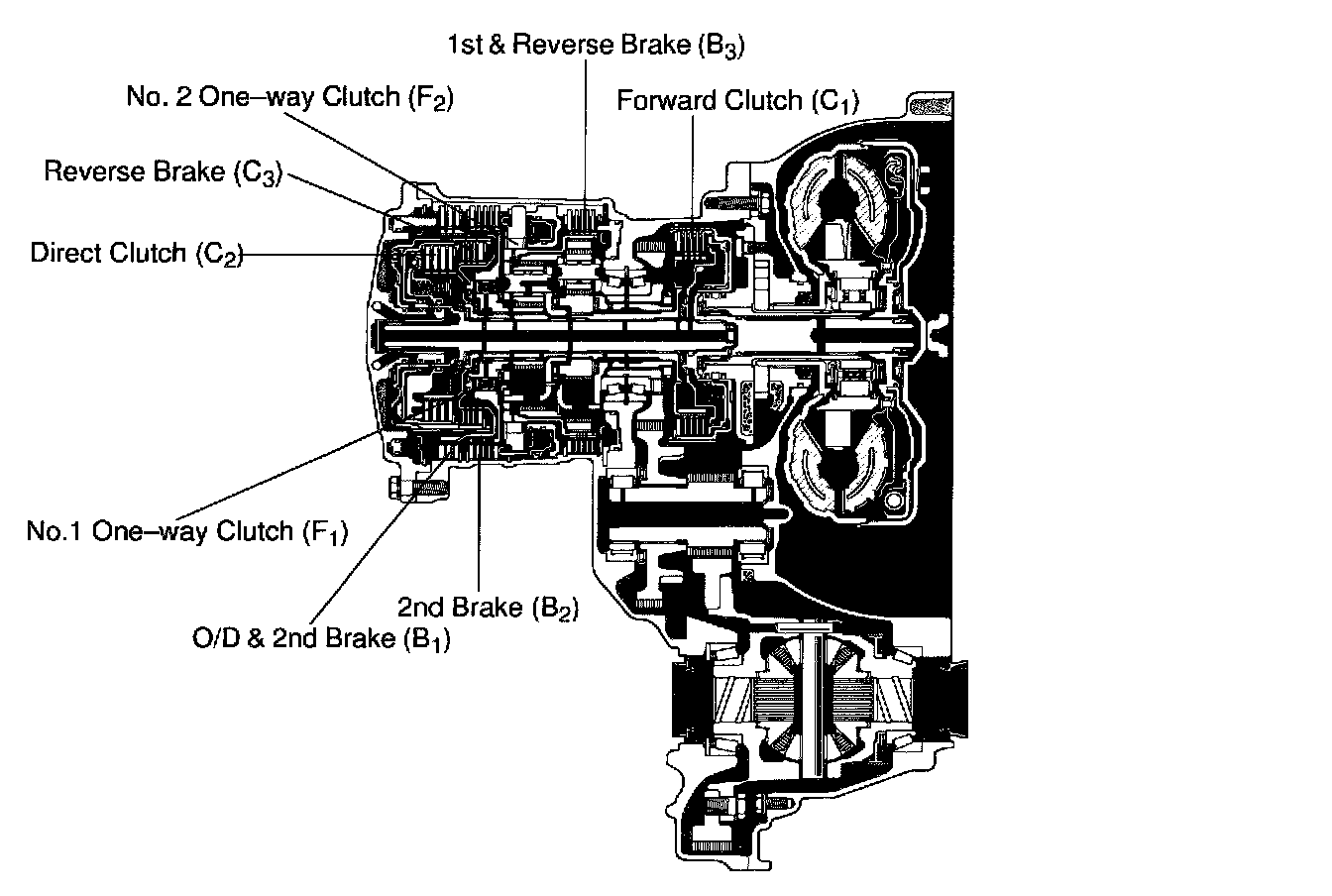 1st & Reverse Brake ($B_3$)

No. 2 One–way Clutch ($F_2$)

Forward Clutch ($C_1$)

Reverse Brake ($C_3$)

Direct Clutch ($C_2$)

No.1 One–way Clutch ($F_1$)

2nd Brake ($B_2$)

O/D & 2nd Brake ($B_1$)