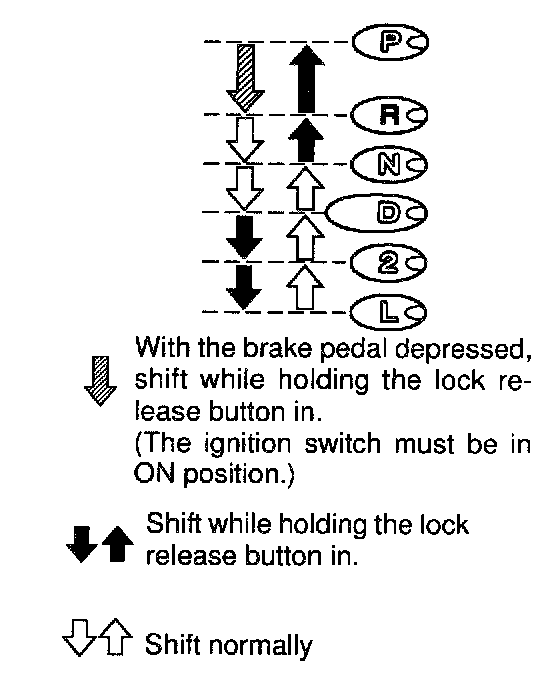 P
R
N
D
2
L

With the brake pedal depressed, shift while holding the lock release button in.
(The ignition switch must be in ON position.)

Shift while holding the lock release button in.

Shift normally