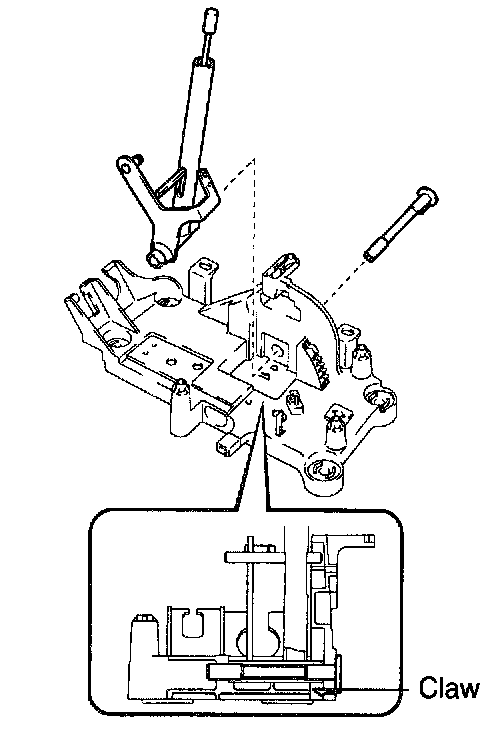 Claw