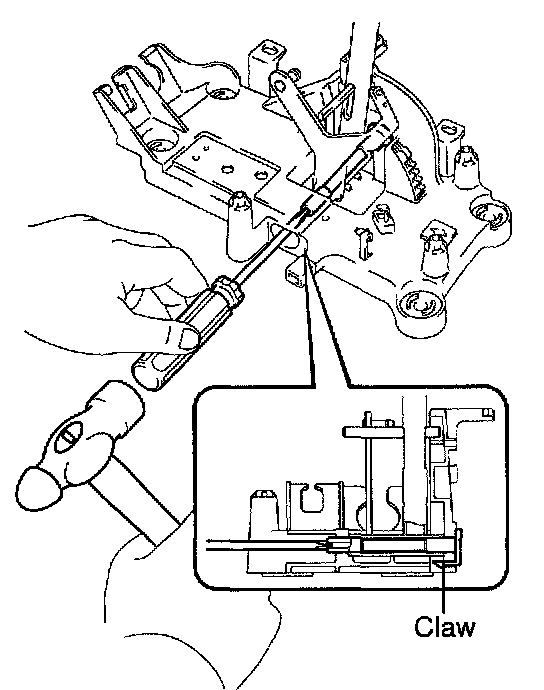 Claw