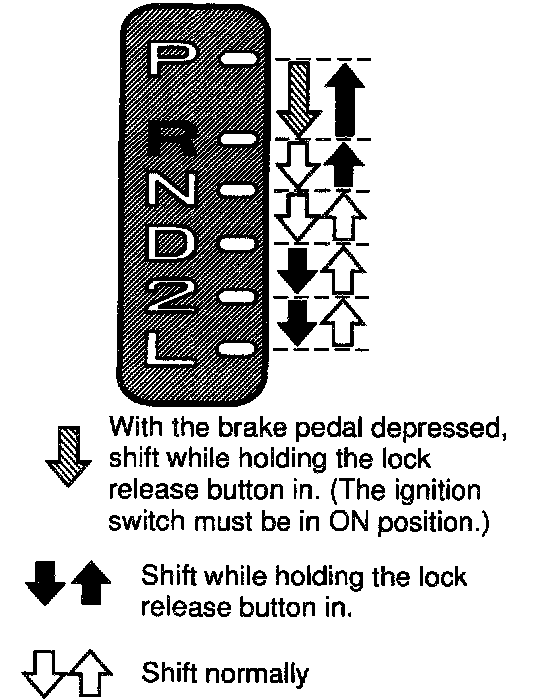 P
R
N
D
2
L

With the brake pedal depressed, shift while holding the lock release button in. (The ignition switch must be in ON position.)

Shift while holding the lock release button in.

Shift normally