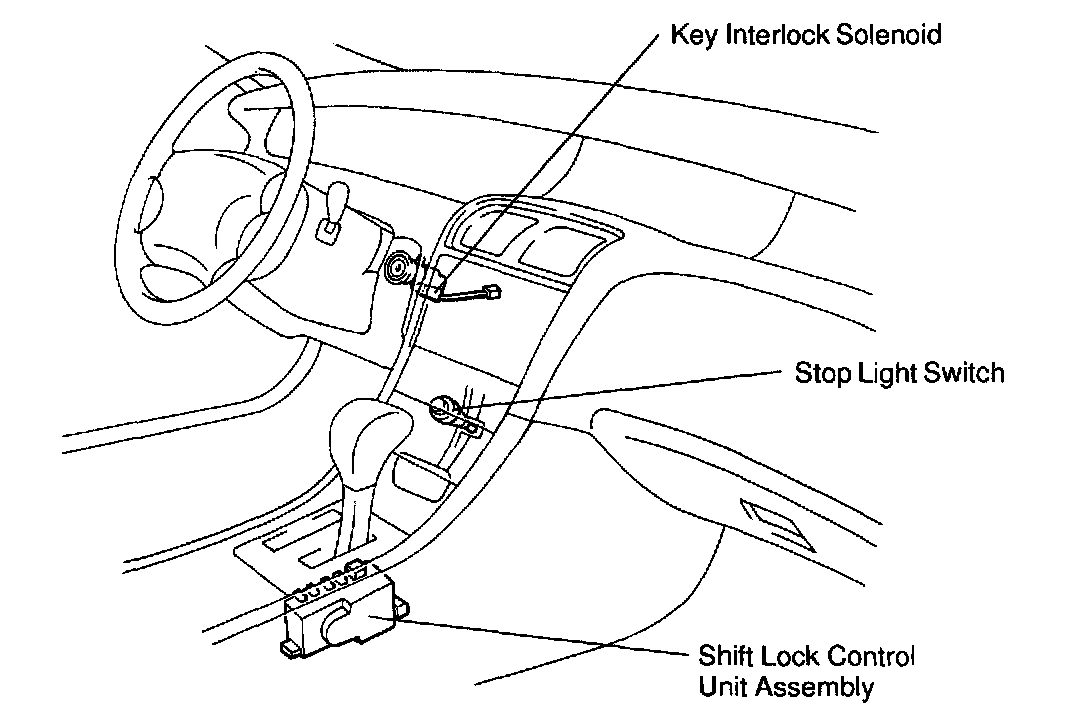 Key Interlock Solenoid

Stop Light Switch

Shift Lock Control Unit Assembly