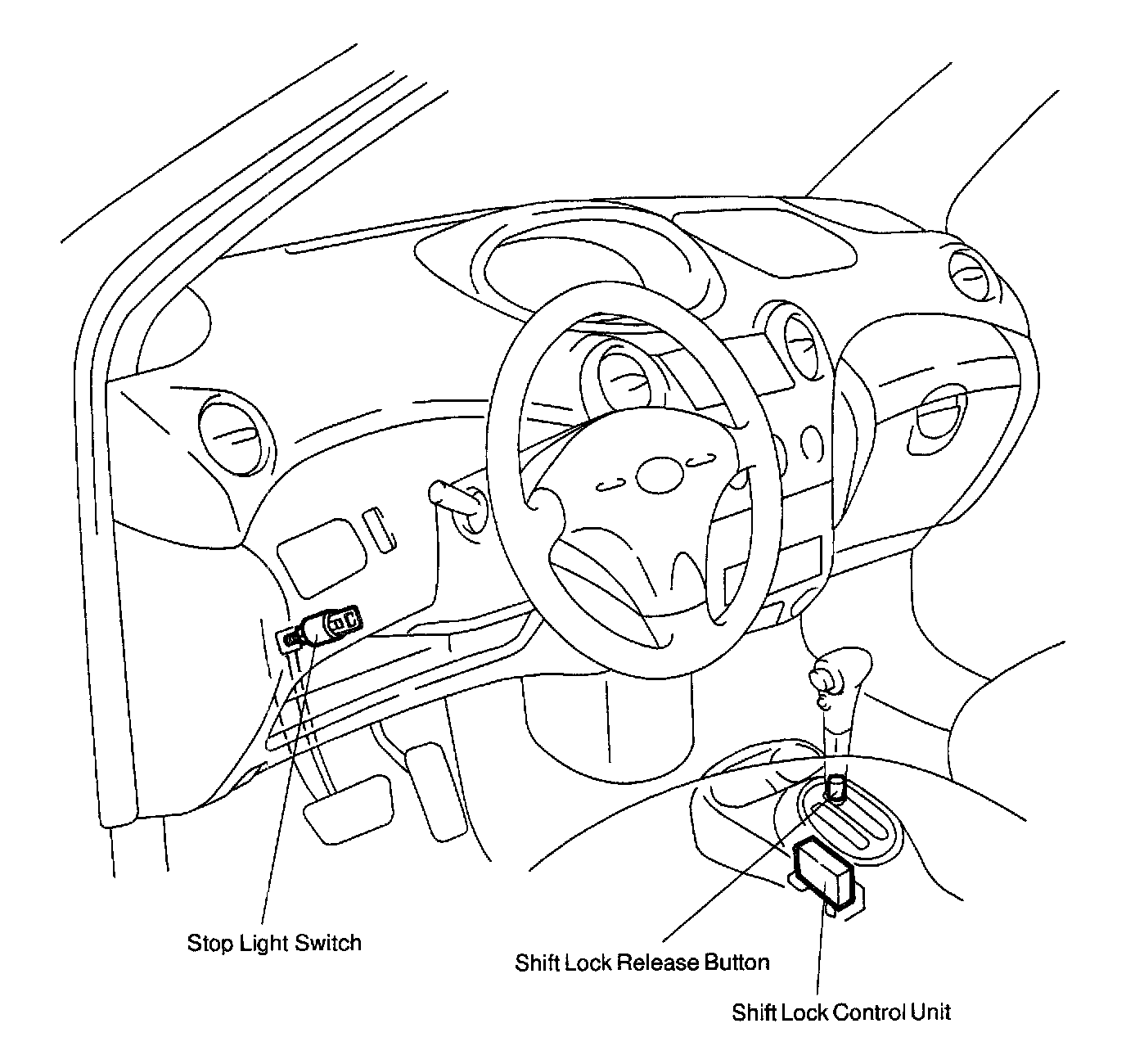 Stop Light Switch

Shift Lock Release Button

Shift Lock Control Unit