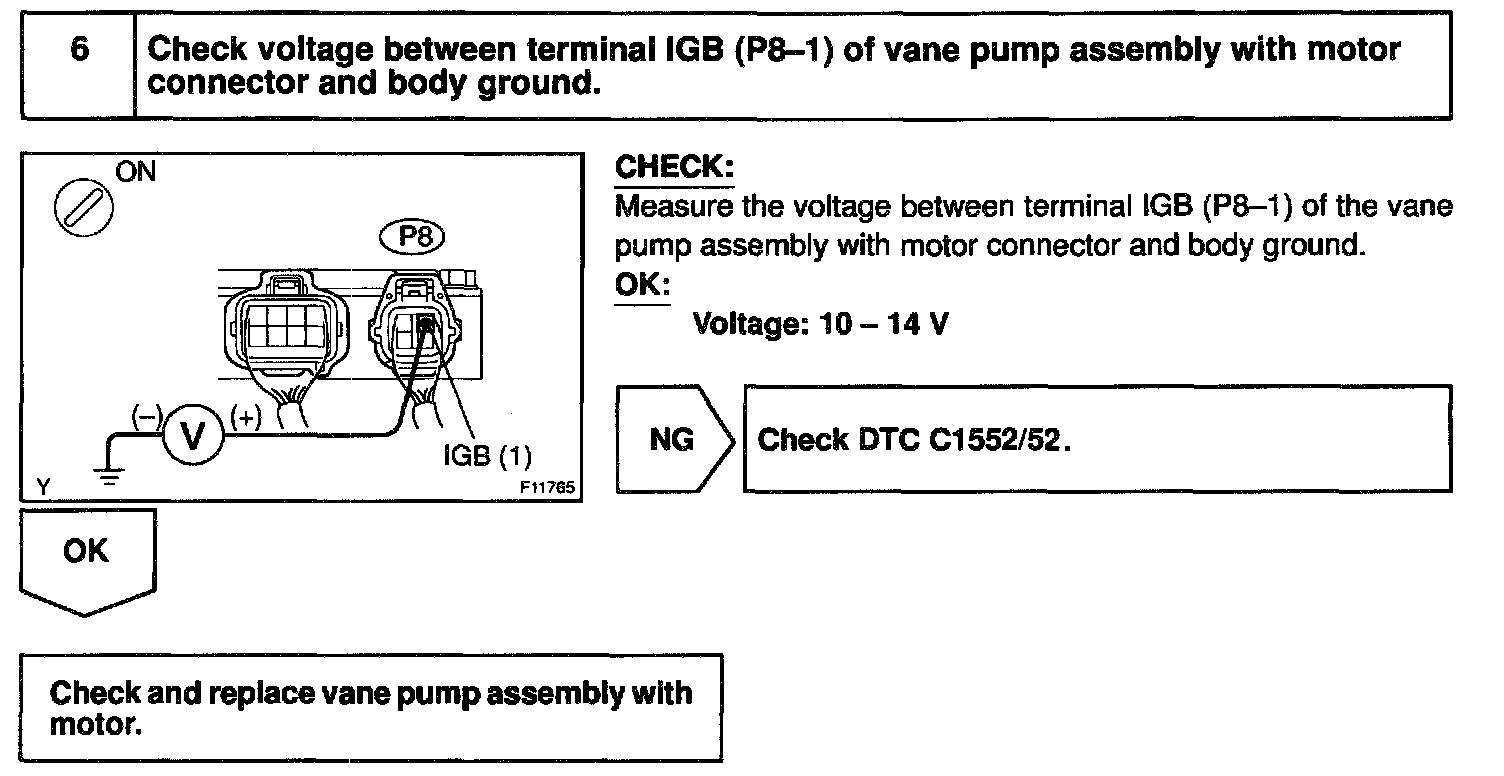 6 Check voltage between terminal IGB (P8–1) of vane pump assembly with motor connector and body ground.

ON

P8

(–) V (+)

IGB (1)

Y

F11765

CHECK:
Measure the voltage between terminal IGB (P8–1) of the vane pump assembly with motor connector and body ground.
OK:
Voltage: 10 – 14 V

NG

Check DTC C1552/52.

OK

Check and replace vane pump assembly with motor.