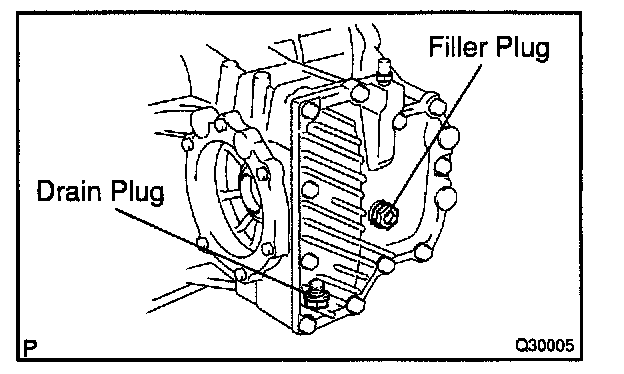 Filler Plug

Drain Plug

P

Q30005