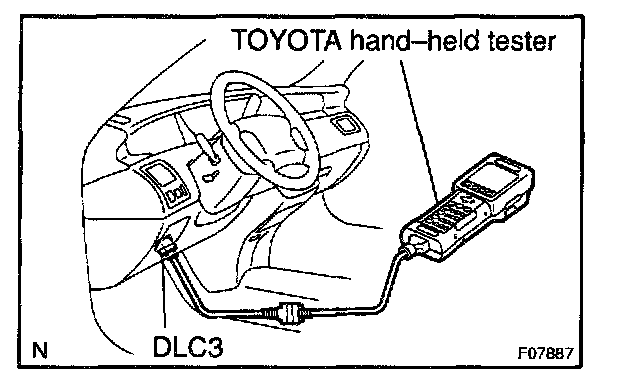 TOYOTA hand–held tester

DLC3

N

F07887