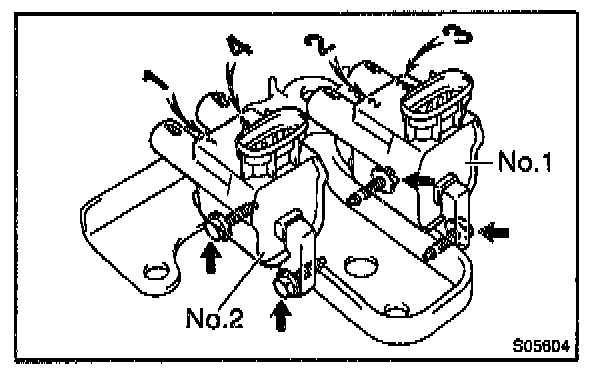 1
4
2
3
No.1
No.2
S05604