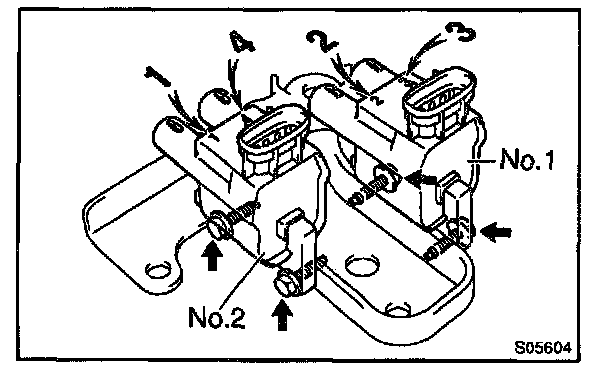 1
4
2
3
No.1
No.2
S05604