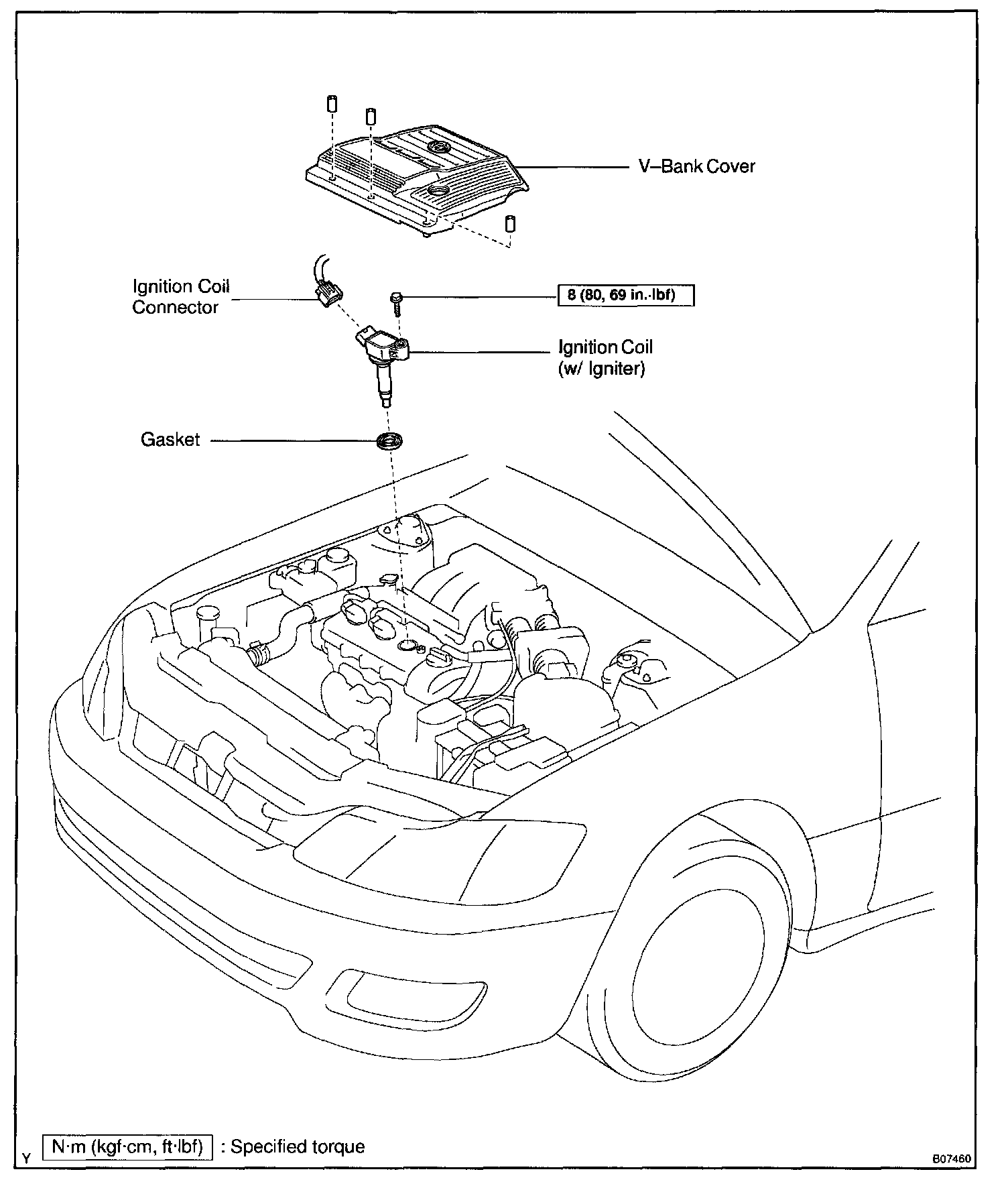 V–Bank Cover

Ignition Coil Connector

8 (80, 69 in.·lbf)

Ignition Coil (w/ Igniter)

Gasket

Y

N·m (kgf·cm, ft·lbf) : Specified torque

B07460