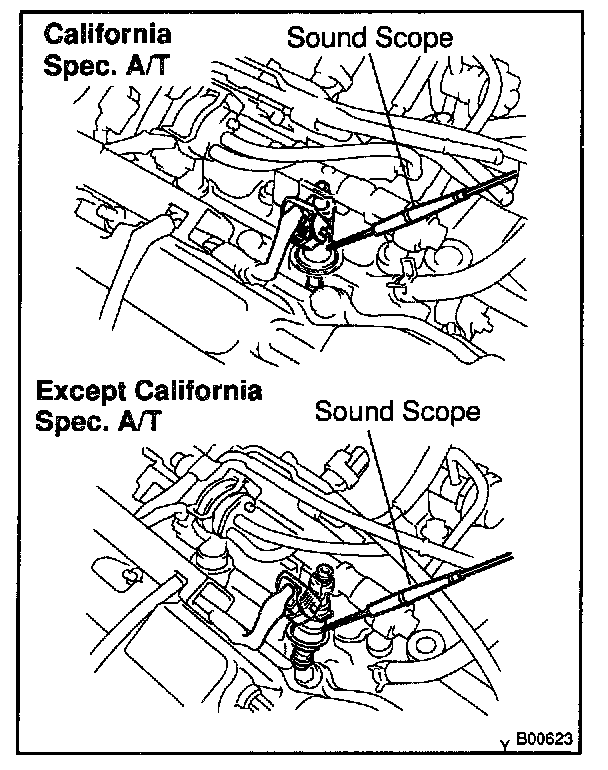 California
Spec. A/T

Sound Scope

Except California
Spec. A/T

Sound Scope

Y B00623