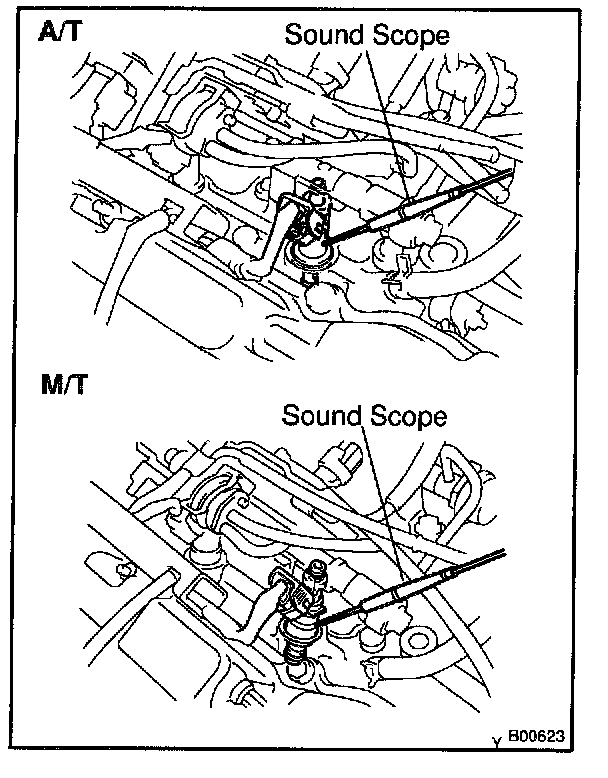 A/T
Sound Scope

M/T
Sound Scope

Y B00623