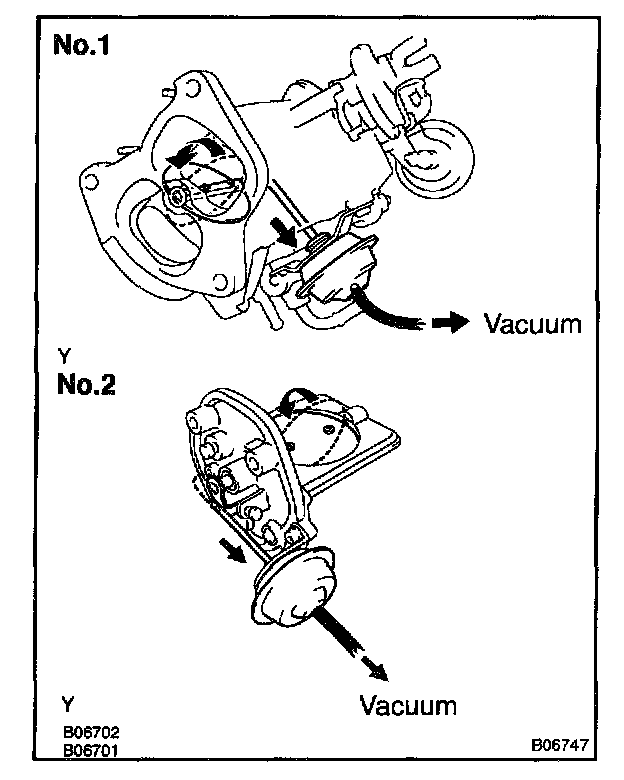 No.1

Vacuum

Y

No.2

Y

Vacuum

B06702
B06701

B06747