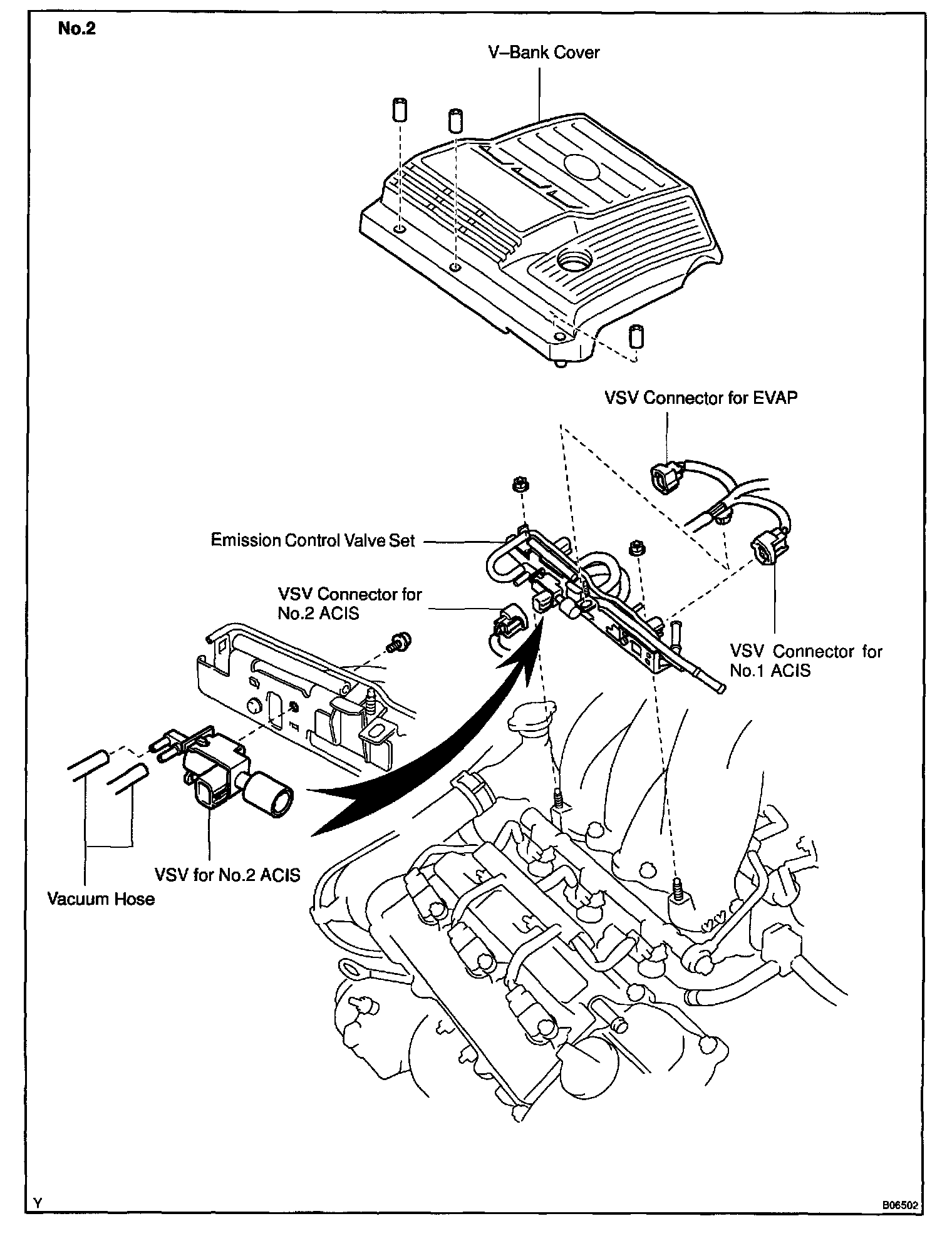 No.2

V–Bank Cover

VSV Connector for EVAP

Emission Control Valve Set

VSV Connector for No.2 ACIS

VSV Connector for No.1 ACIS

VSV for No.2 ACIS

Vacuum Hose

Y

B06502