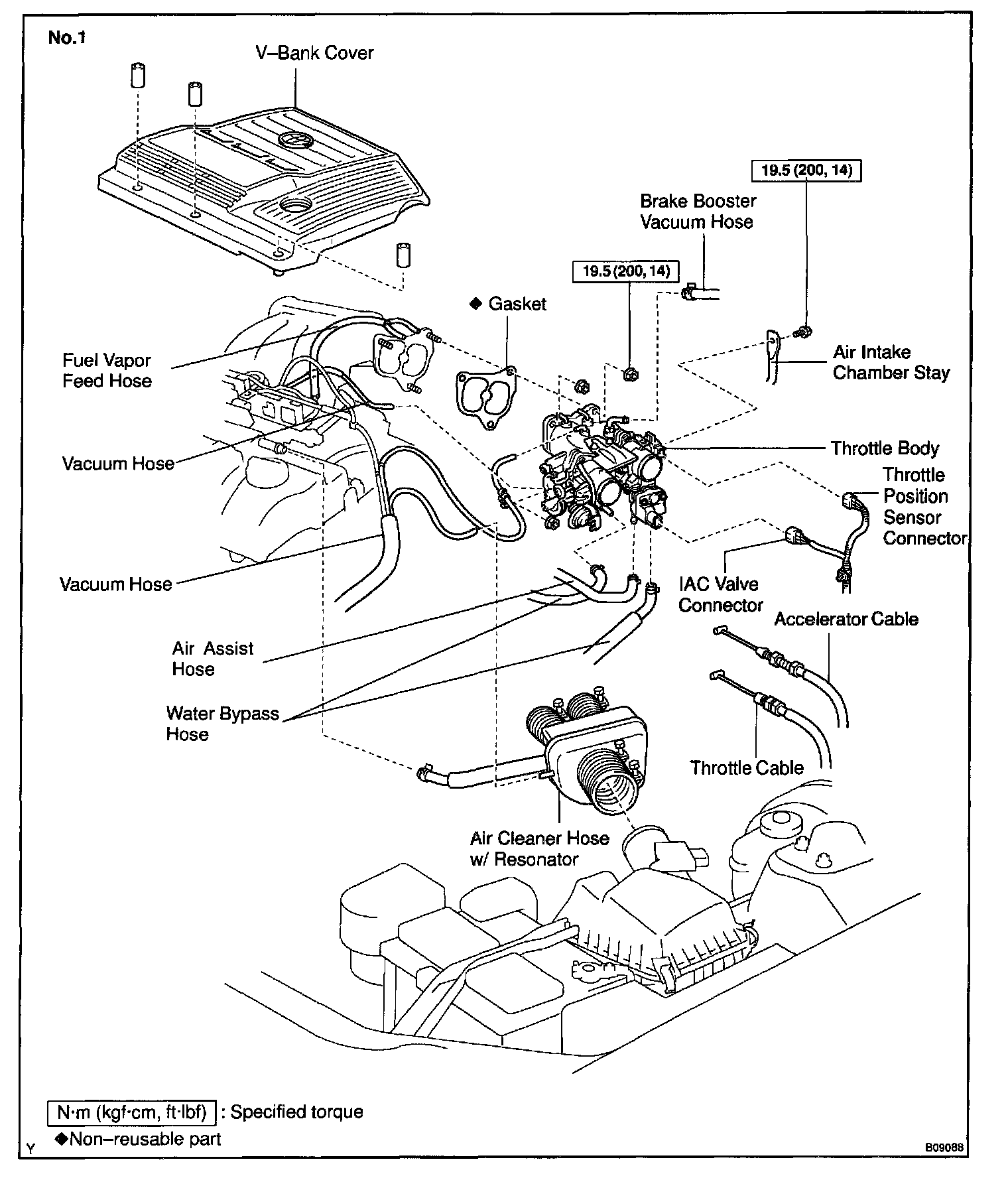 No.1

V–Bank Cover

19.5 (200, 14)

Brake Booster Vacuum Hose

19.5 (200, 14)

◆ Gasket

Fuel Vapor Feed Hose

Air Intake Chamber Stay

Vacuum Hose

Throttle Body

Throttle Position Sensor Connector

Vacuum Hose

IAC Valve Connector

Accelerator Cable

Air Assist Hose

Water Bypass Hose

Throttle Cable

Air Cleaner Hose w/ Resonator

N·m (kgf·cm, ft·lbf) : Specified torque

◆Non–reusable part

Y

B09088