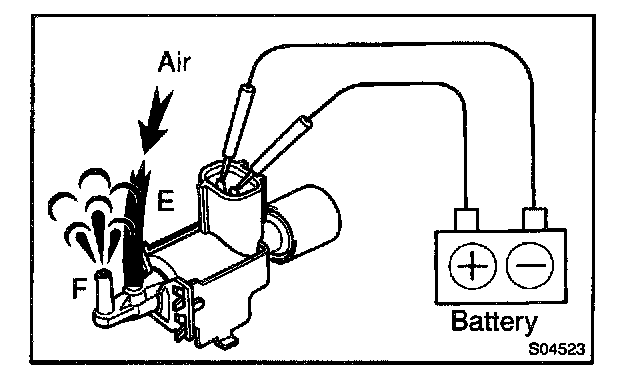 Air
E
F
+
−
Battery
S04523