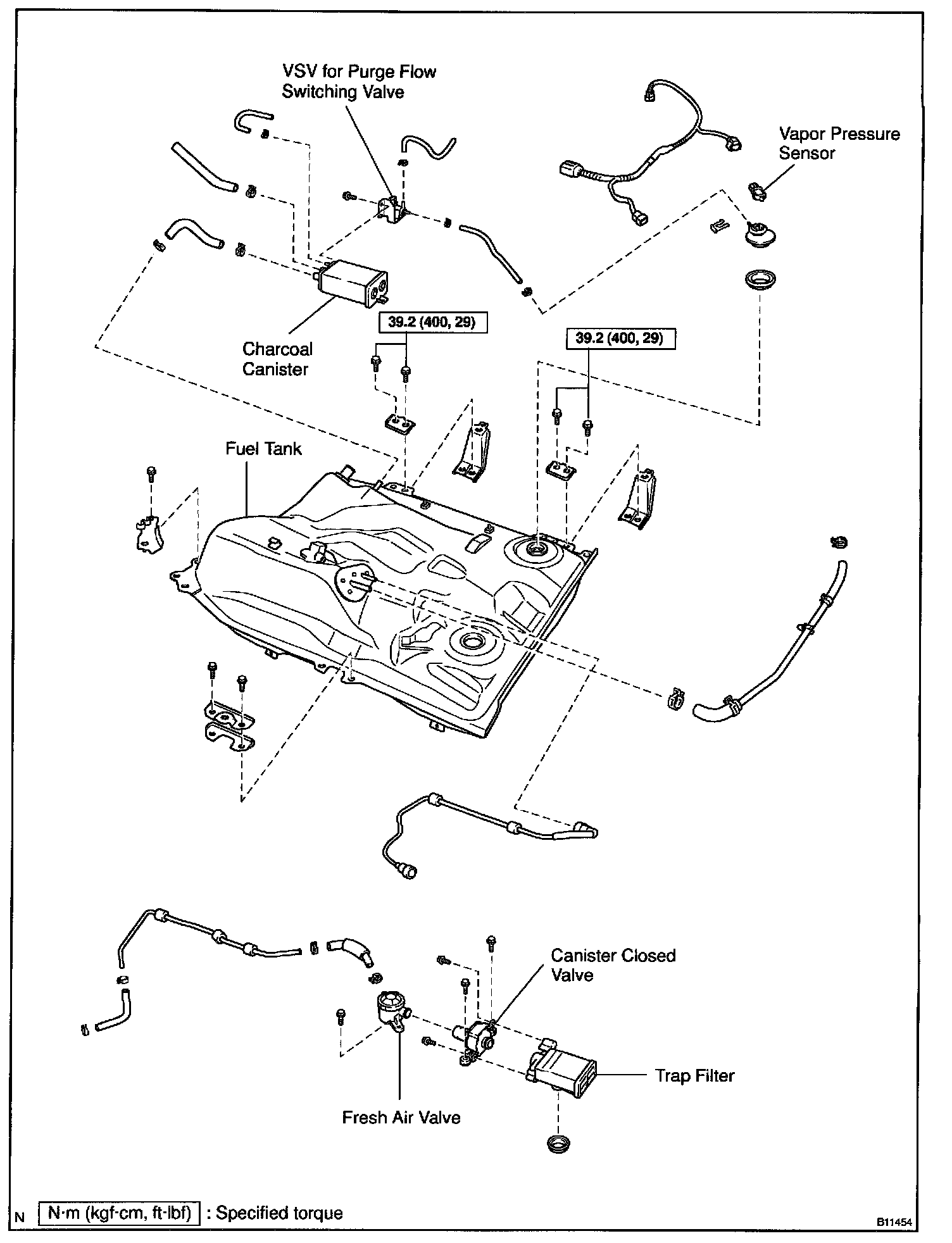 VSV for Purge Flow Switching Valve

Vapor Pressure Sensor

Charcoal Canister

39.2 (400, 29)

39.2 (400, 29)

Fuel Tank

Canister Closed Valve

Trap Filter

Fresh Air Valve

N

N·m (kgf·cm, ft·lbf) : Specified torque

B11454