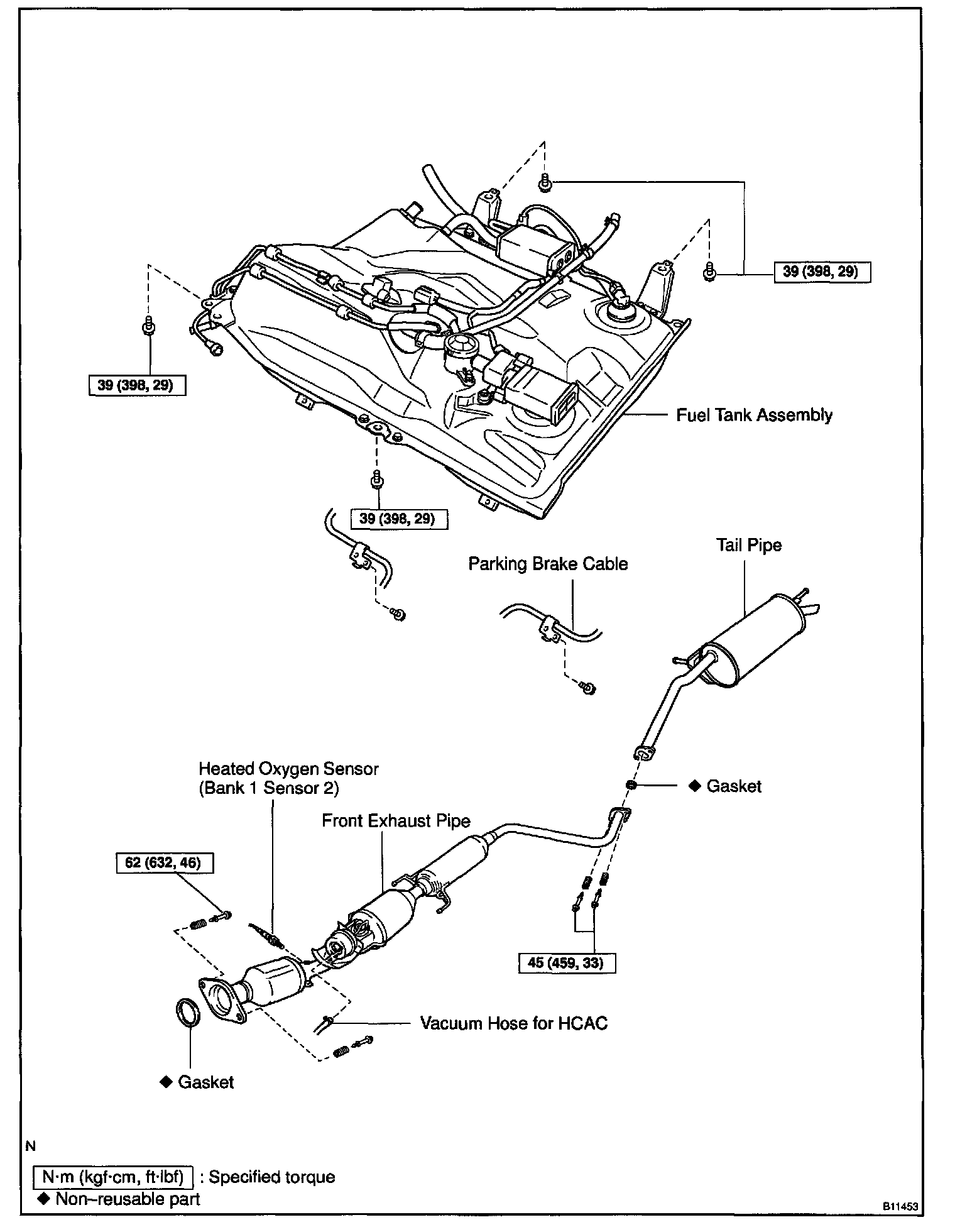 39 (398, 29)

39 (398, 29)

Fuel Tank Assembly

39 (398, 29)

Tail Pipe

Parking Brake Cable

Heated Oxygen Sensor (Bank 1 Sensor 2)

◆ Gasket

Front Exhaust Pipe

62 (632, 46)

45 (459, 33)

Vacuum Hose for HCAC

◆ Gasket

N

N·m (kgf·cm, ft·lbf) : Specified torque
◆ Non–reusable part

B11453