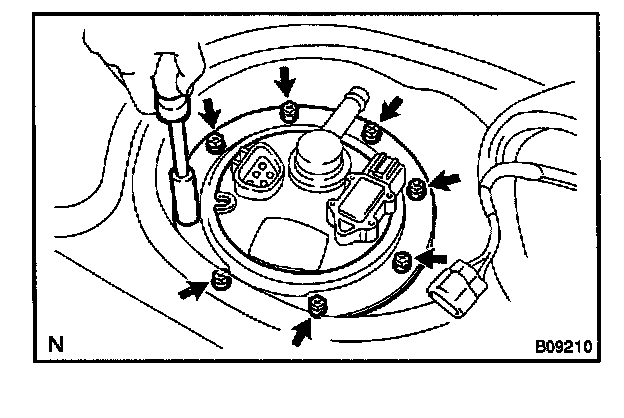 N

B09210