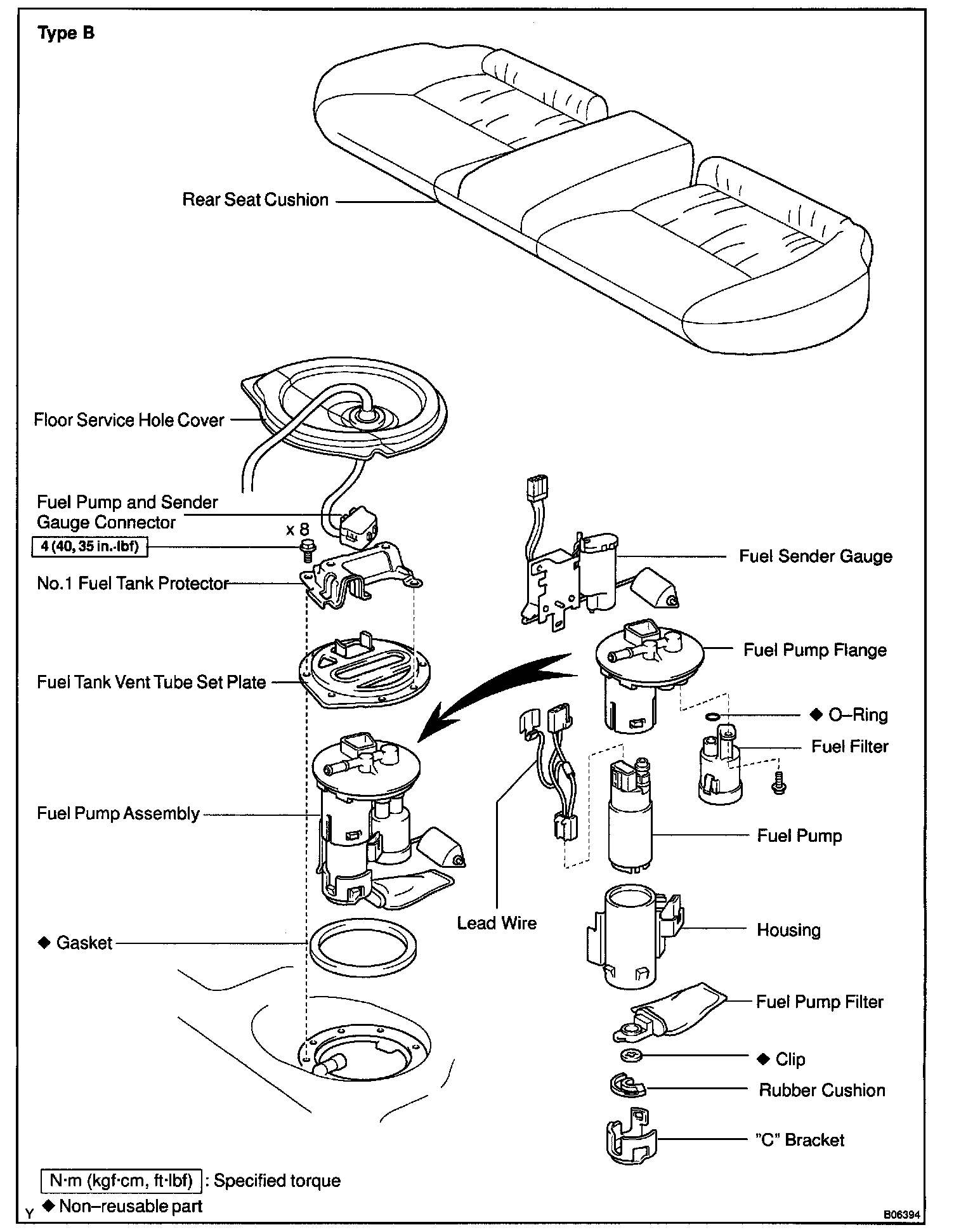 Type B

Rear Seat Cushion

Floor Service Hole Cover

Fuel Pump and Sender Gauge Connector

x 8

4 (40, 35 in.·lbf)

No.1 Fuel Tank Protector

Fuel Tank Vent Tube Set Plate

Fuel Pump Assembly

◆ Gasket

Fuel Sender Gauge

Fuel Pump Flange

◆ O–Ring

Fuel Filter

Fuel Pump

Lead Wire

Housing

Fuel Pump Filter

◆ Clip

Rubber Cushion

"C" Bracket

N·m (kgf·cm, ft·lbf) : Specified torque

◆ Non–reusable part

Y

B06394