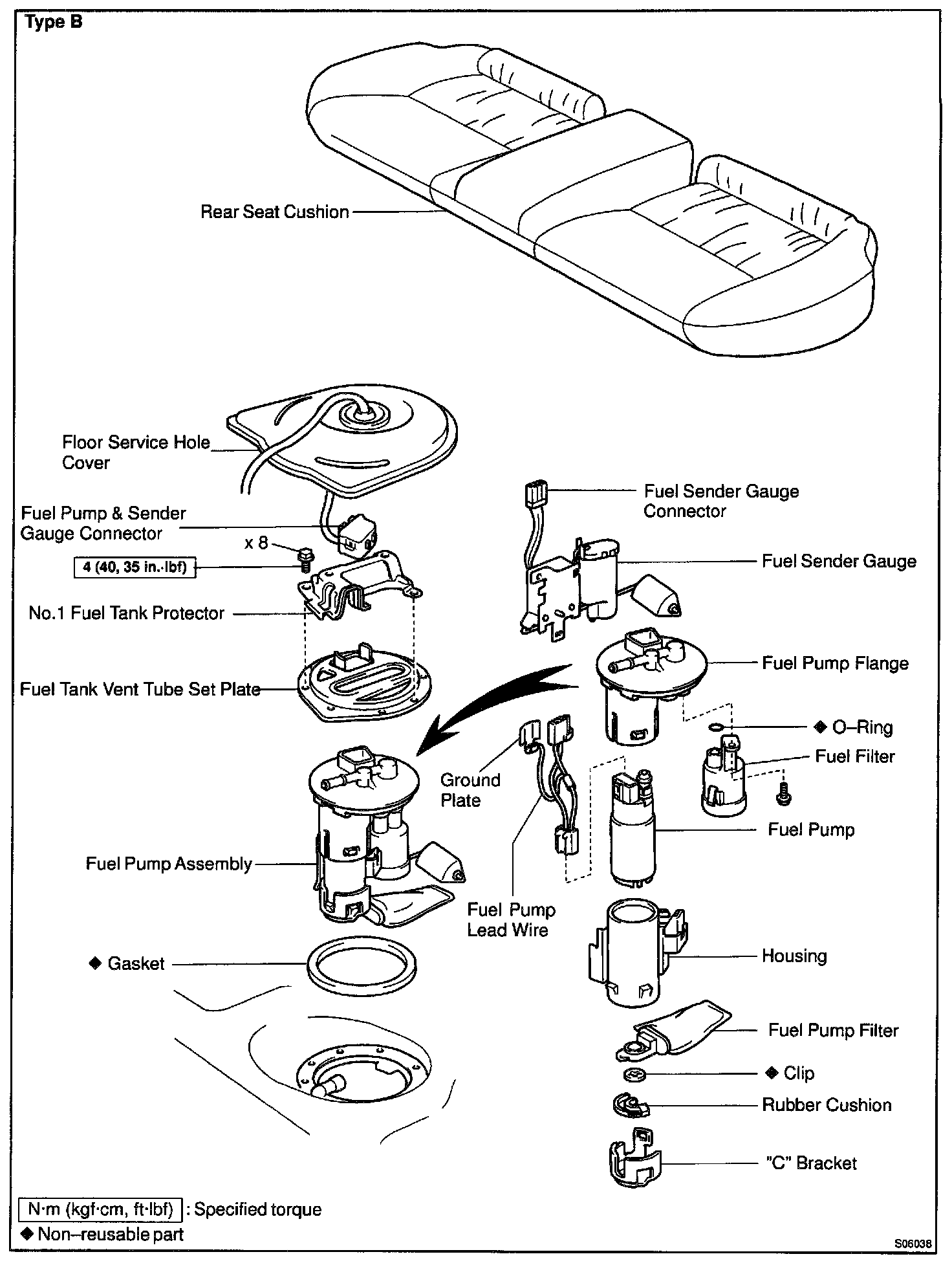 Type B

Rear Seat Cushion

Floor Service Hole Cover

Fuel Pump & Sender Gauge Connector

x 8

4 (40, 35 in.·lbf)

No.1 Fuel Tank Protector

Fuel Tank Vent Tube Set Plate

Fuel Sender Gauge Connector

Fuel Sender Gauge

Fuel Pump Flange

◆ O–Ring

Fuel Filter

Ground Plate

Fuel Pump

Fuel Pump Assembly

Fuel Pump Lead Wire

◆ Gasket

Housing

Fuel Pump Filter

◆ Clip

Rubber Cushion

"C" Bracket

N·m (kgf·cm, ft·lbf) : Specified torque

◆ Non–reusable part

S06038