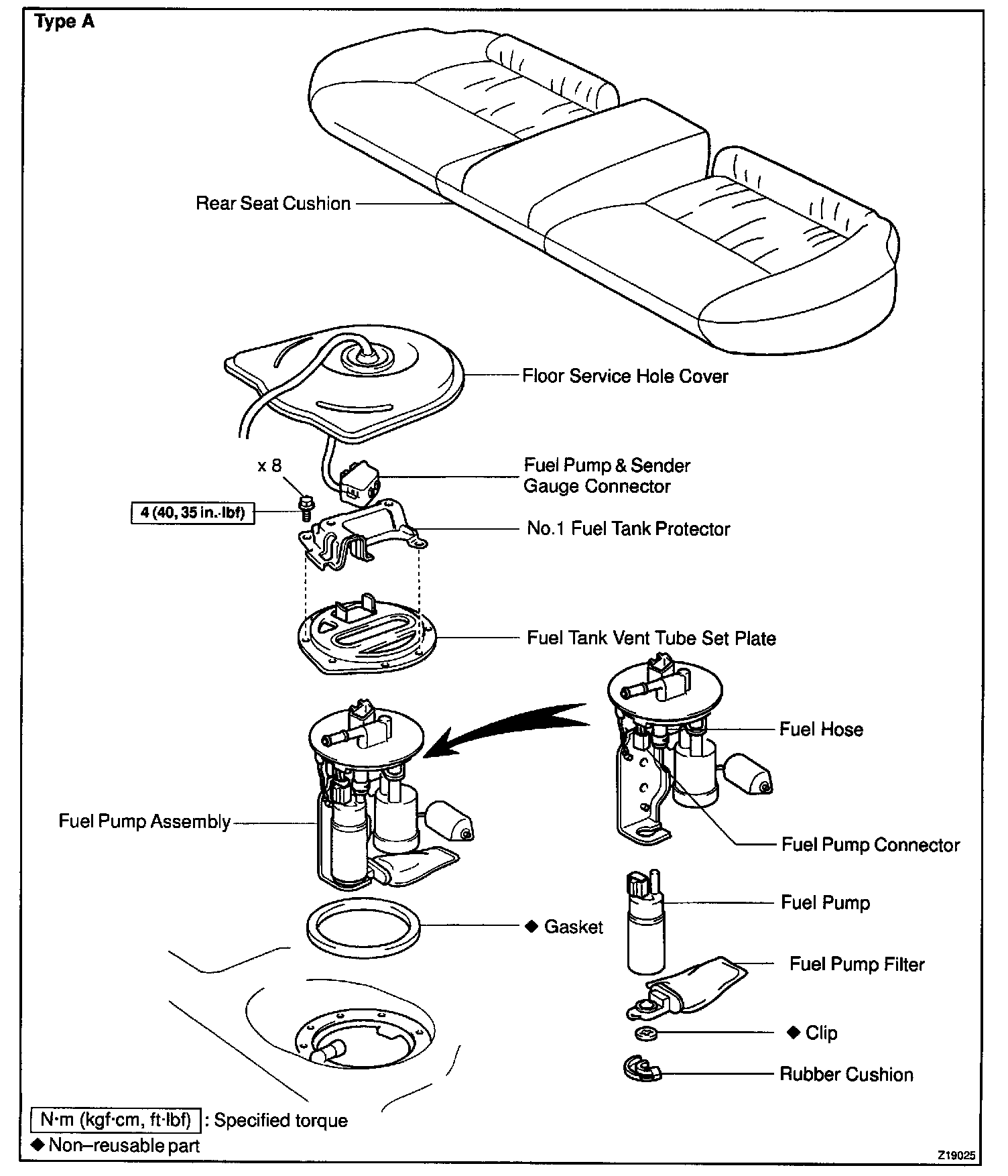 Type A

Rear Seat Cushion

Floor Service Hole Cover

x 8

Fuel Pump & Sender Gauge Connector

4 (40, 35 in.·lbf)

No.1 Fuel Tank Protector

Fuel Tank Vent Tube Set Plate

Fuel Hose

Fuel Pump Assembly

Fuel Pump Connector

Fuel Pump

◆ Gasket

Fuel Pump Filter

◆ Clip

Rubber Cushion

N·m (kgf·cm, ft·lbf) : Specified torque
◆ Non–reusable part

Z19025