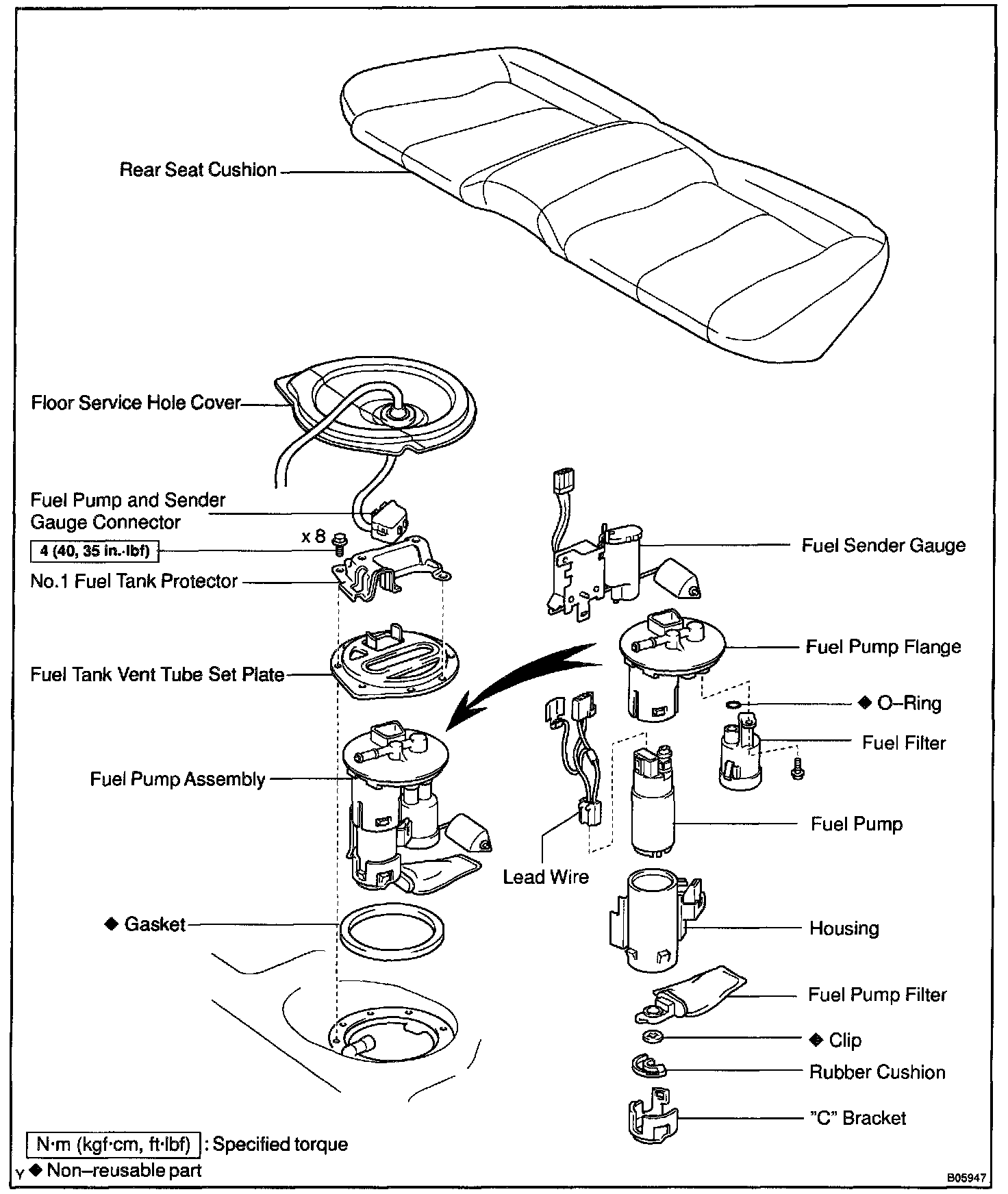 Rear Seat Cushion

Floor Service Hole Cover

Fuel Pump and Sender Gauge Connector

x 8

4 (40, 35 in.·lbf)

No.1 Fuel Tank Protector

Fuel Tank Vent Tube Set Plate

Fuel Pump Assembly

◆ Gasket

Fuel Sender Gauge

Fuel Pump Flange

◆ O–Ring

Fuel Filter

Fuel Pump

Lead Wire

Housing

Fuel Pump Filter

◆ Clip

Rubber Cushion

"C" Bracket

N·m (kgf·cm, ft·lbf) : Specified torque

Y ◆ Non–reusable part

B05947