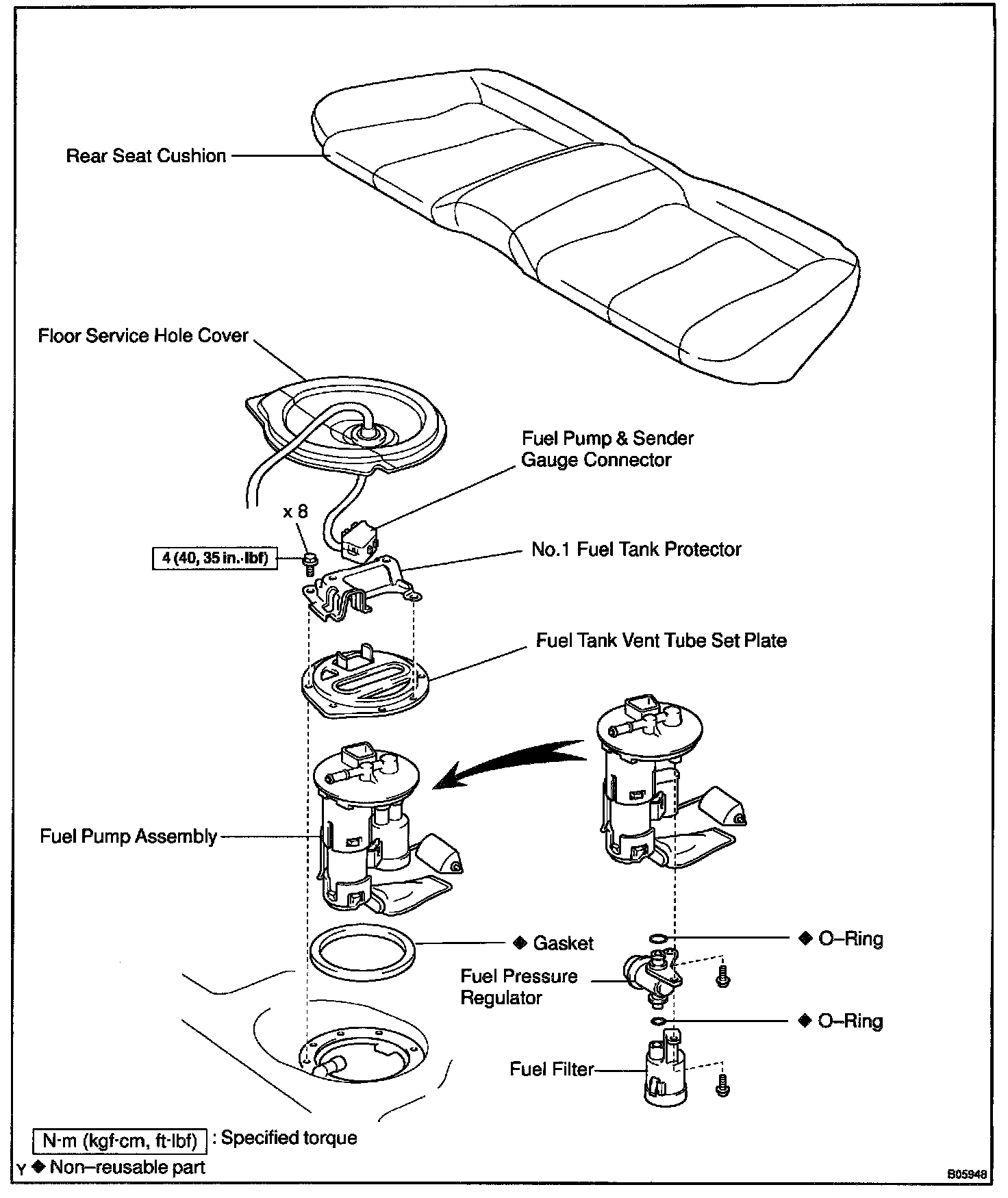 Rear Seat Cushion

Floor Service Hole Cover

Fuel Pump & Sender Gauge Connector

x 8

4 (40, 35 in.·lbf)

No.1 Fuel Tank Protector

Fuel Tank Vent Tube Set Plate

Fuel Pump Assembly

◆ Gasket

◆ O–Ring

Fuel Pressure Regulator

◆ O–Ring

Fuel Filter

N·m (kgf·cm, ft·lbf) : Specified torque

Y ◆ Non–reusable part

B05948