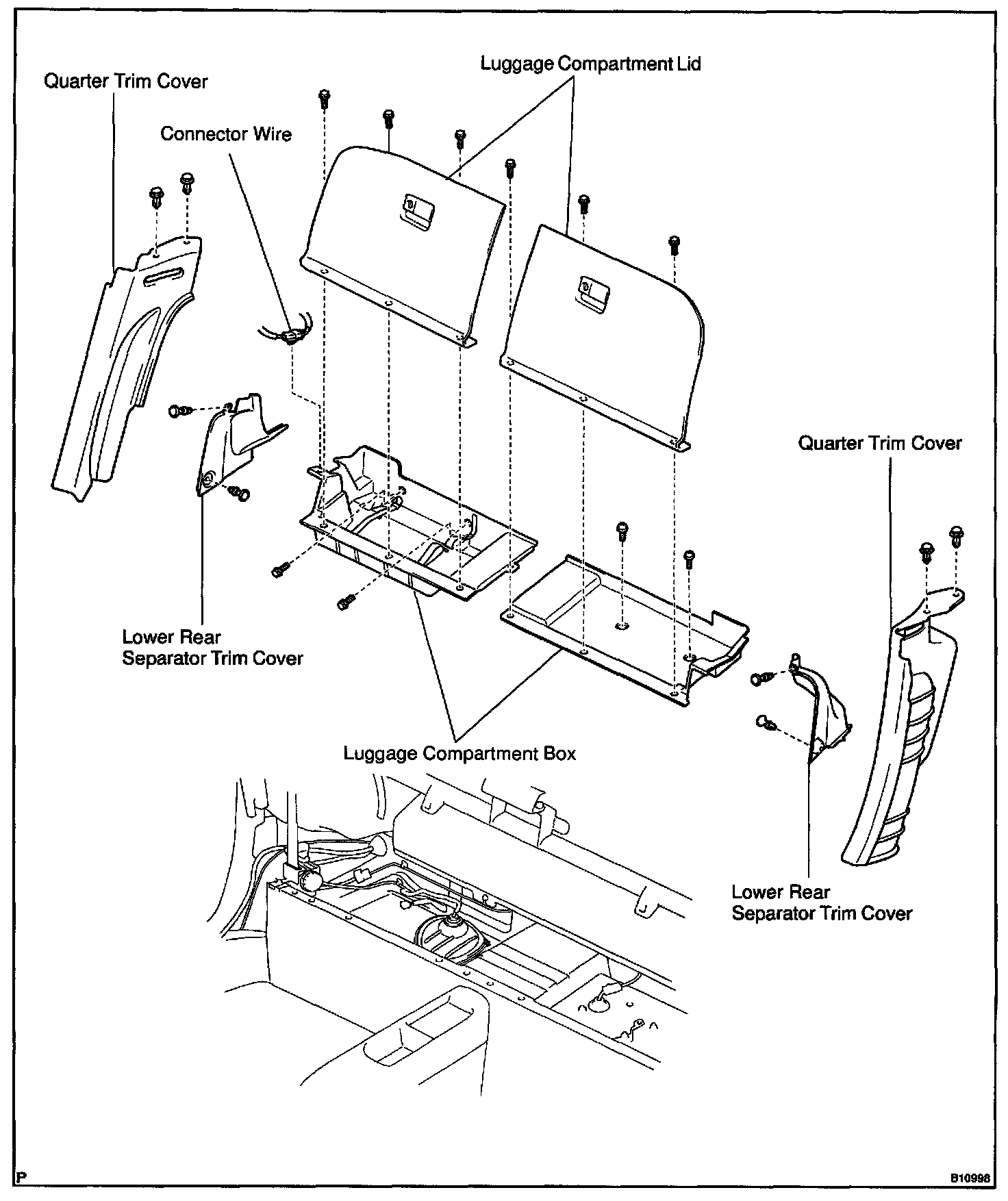 Luggage Compartment Lid

Quarter Trim Cover

Connector Wire

Quarter Trim Cover

Lower Rear Separator Trim Cover

Luggage Compartment Box

Lower Rear Separator Trim Cover

P

B10998