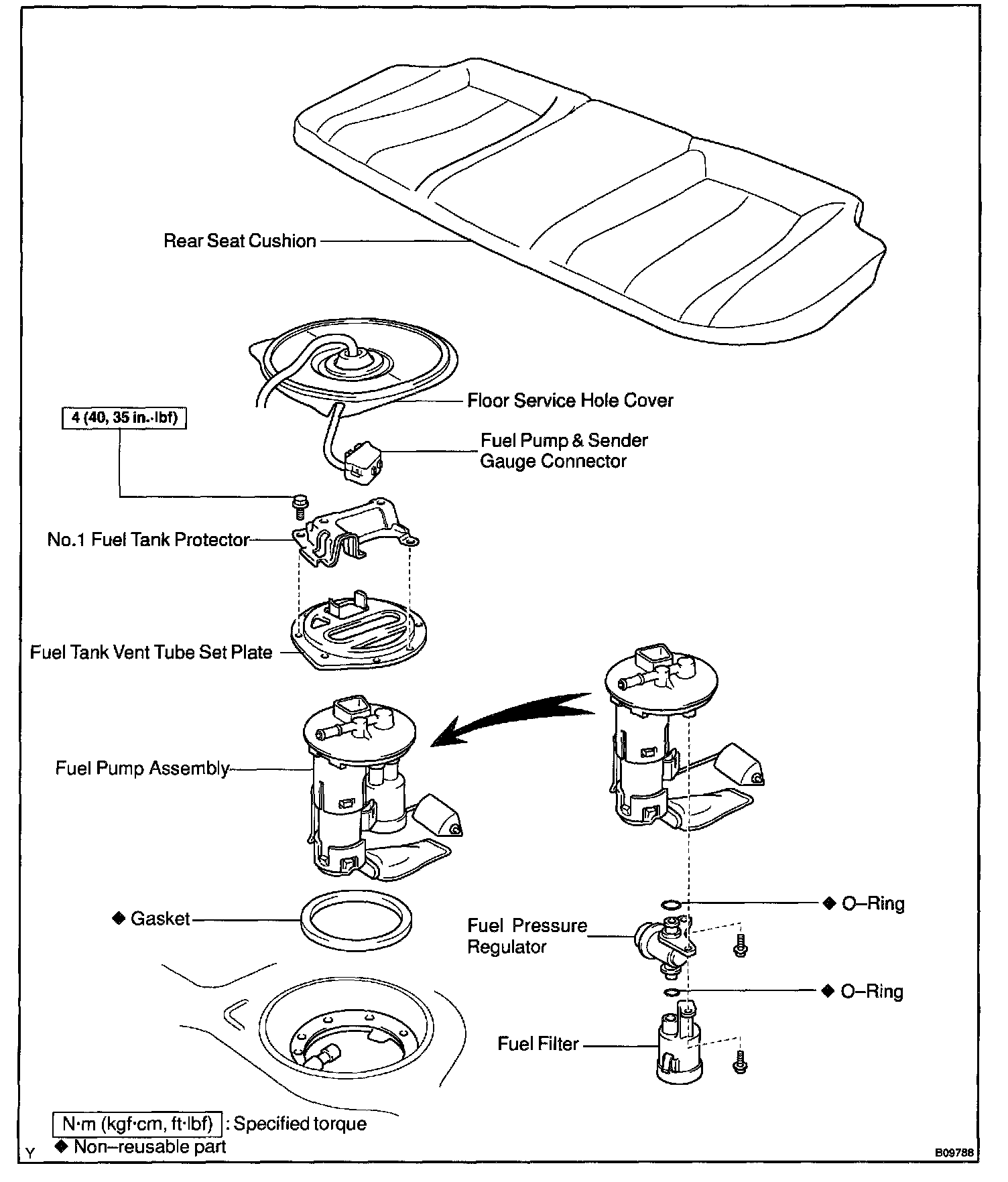 Rear Seat Cushion

Floor Service Hole Cover

4 (40, 35 in.·lbf)

Fuel Pump & Sender Gauge Connector

No.1 Fuel Tank Protector

Fuel Tank Vent Tube Set Plate

Fuel Pump Assembly

◆ Gasket

◆ O–Ring

Fuel Pressure Regulator

◆ O–Ring

Fuel Filter

N·m (kgf·cm, ft·lbf) : Specified torque
◆ Non–reusable part

Y

B09788