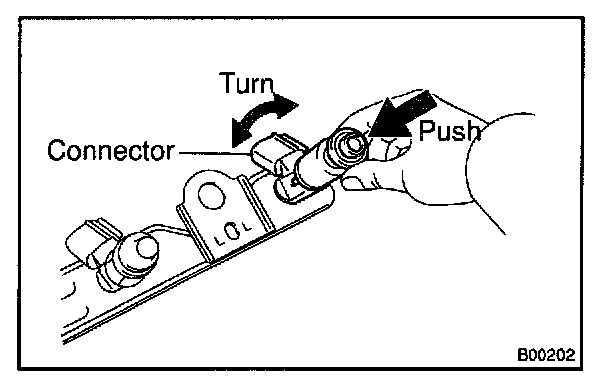 Turn
Connector
Push
B00202