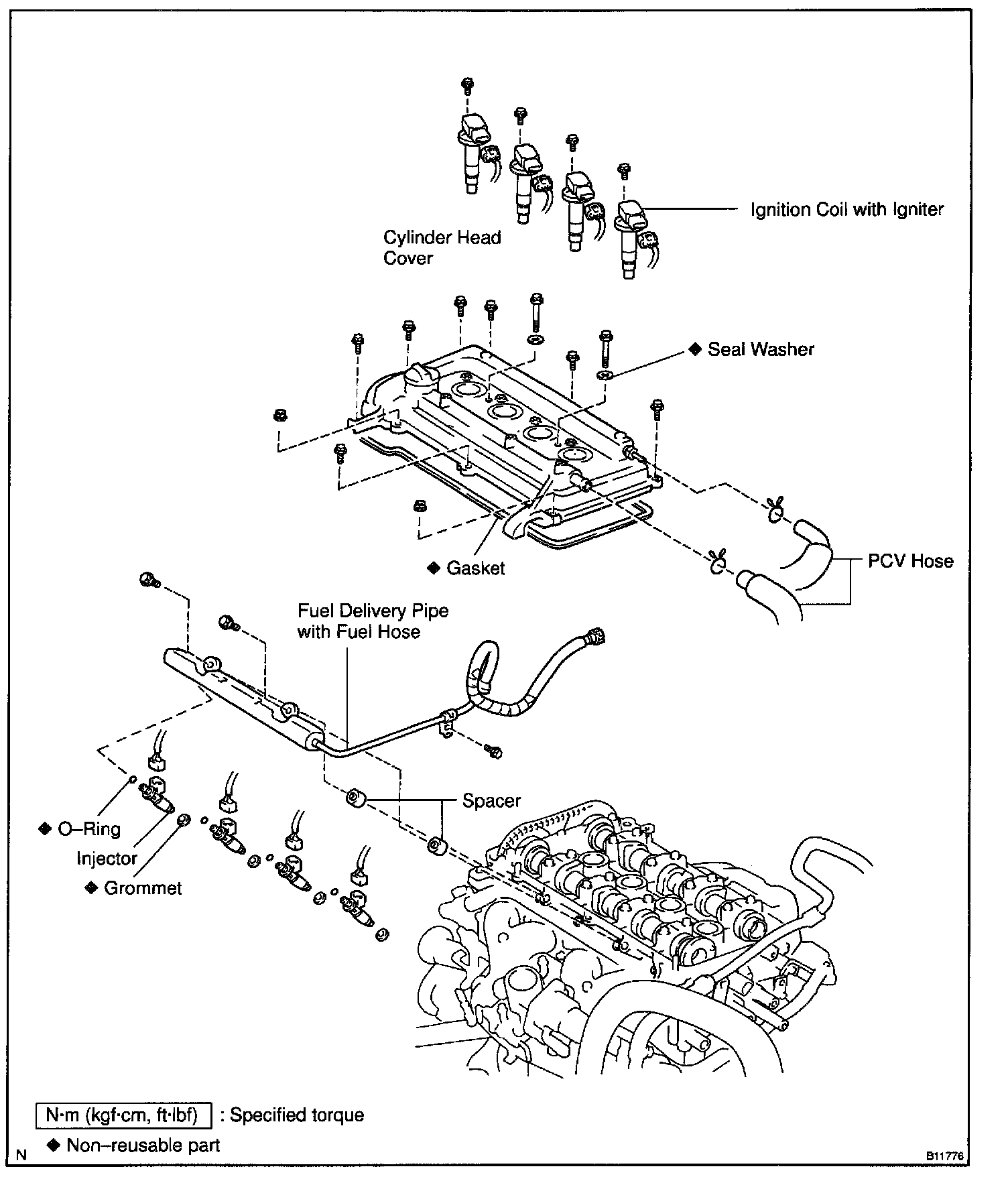 Ignition Coil with Igniter

Cylinder Head Cover

◆ Seal Washer

◆ Gasket

PCV Hose

Fuel Delivery Pipe with Fuel Hose

Spacer

◆ O–Ring

Injector

◆ Grommet

N·m (kgf·cm, ft·lbf) : Specified torque

◆ Non–reusable part

N

B11776