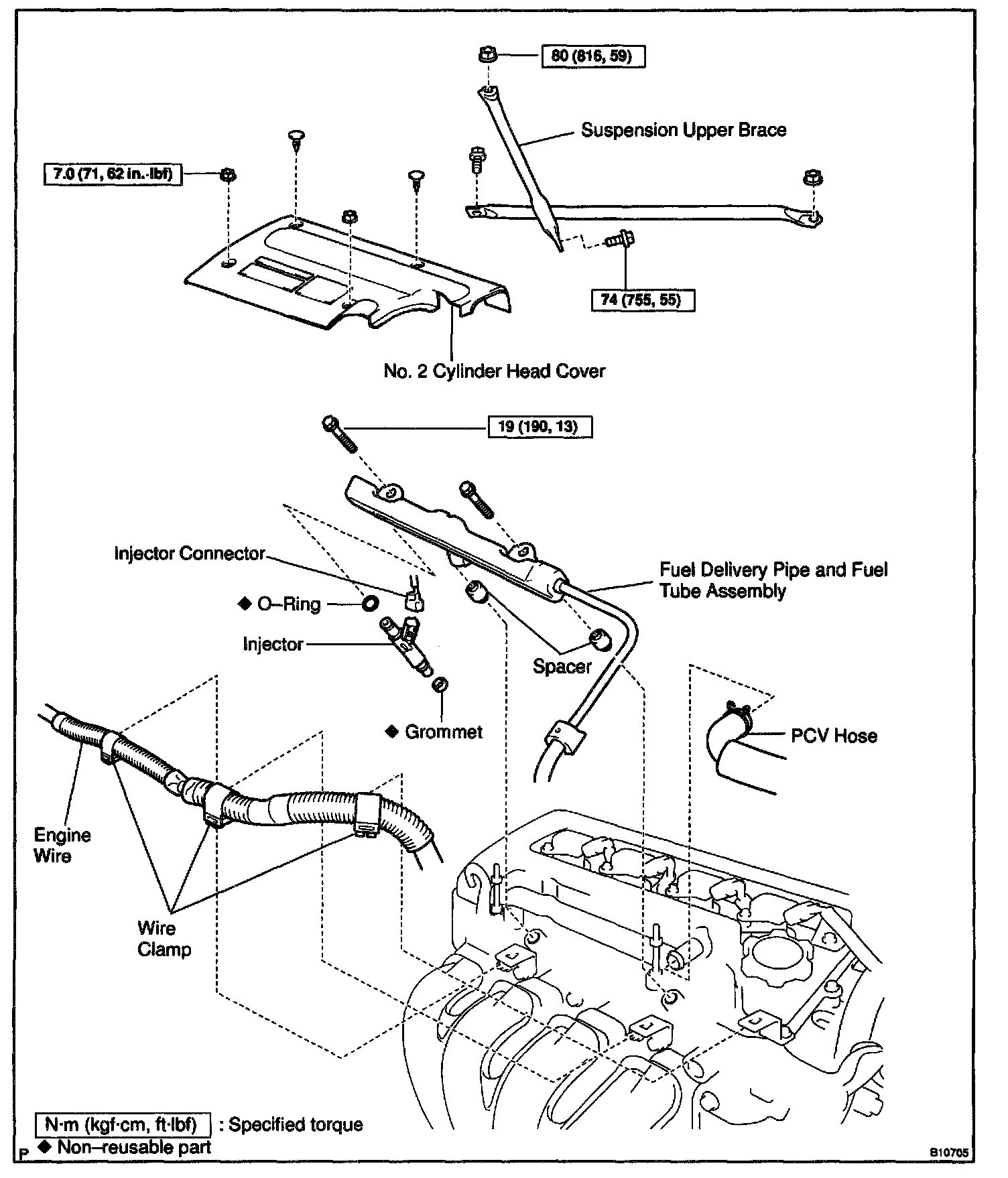 80 (816, 59)

Suspension Upper Brace

7.0 (71, 62 in.·lbf)

74 (755, 55)

No. 2 Cylinder Head Cover

19 (190, 13)

Injector Connector

Fuel Delivery Pipe and Fuel Tube Assembly

◆ O–Ring

Injector

Spacer

◆ Grommet

PCV Hose

Engine Wire

Wire Clamp

N·m (kgf·cm, ft·lbf) : Specified torque
◆ Non–reusable part

P

B10705