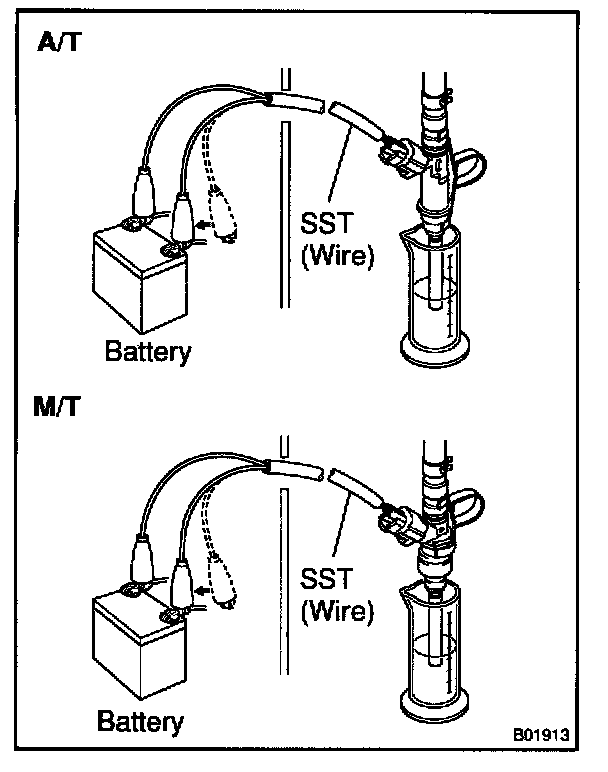 A/T

SST (Wire)

Battery

M/T

SST (Wire)

Battery

B01913