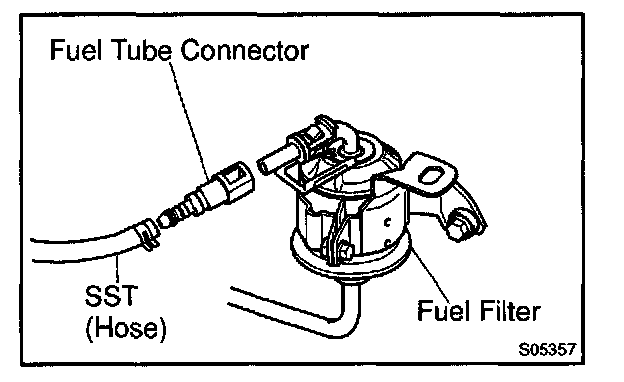 Fuel Tube Connector

SST
(Hose)

Fuel Filter

S05357