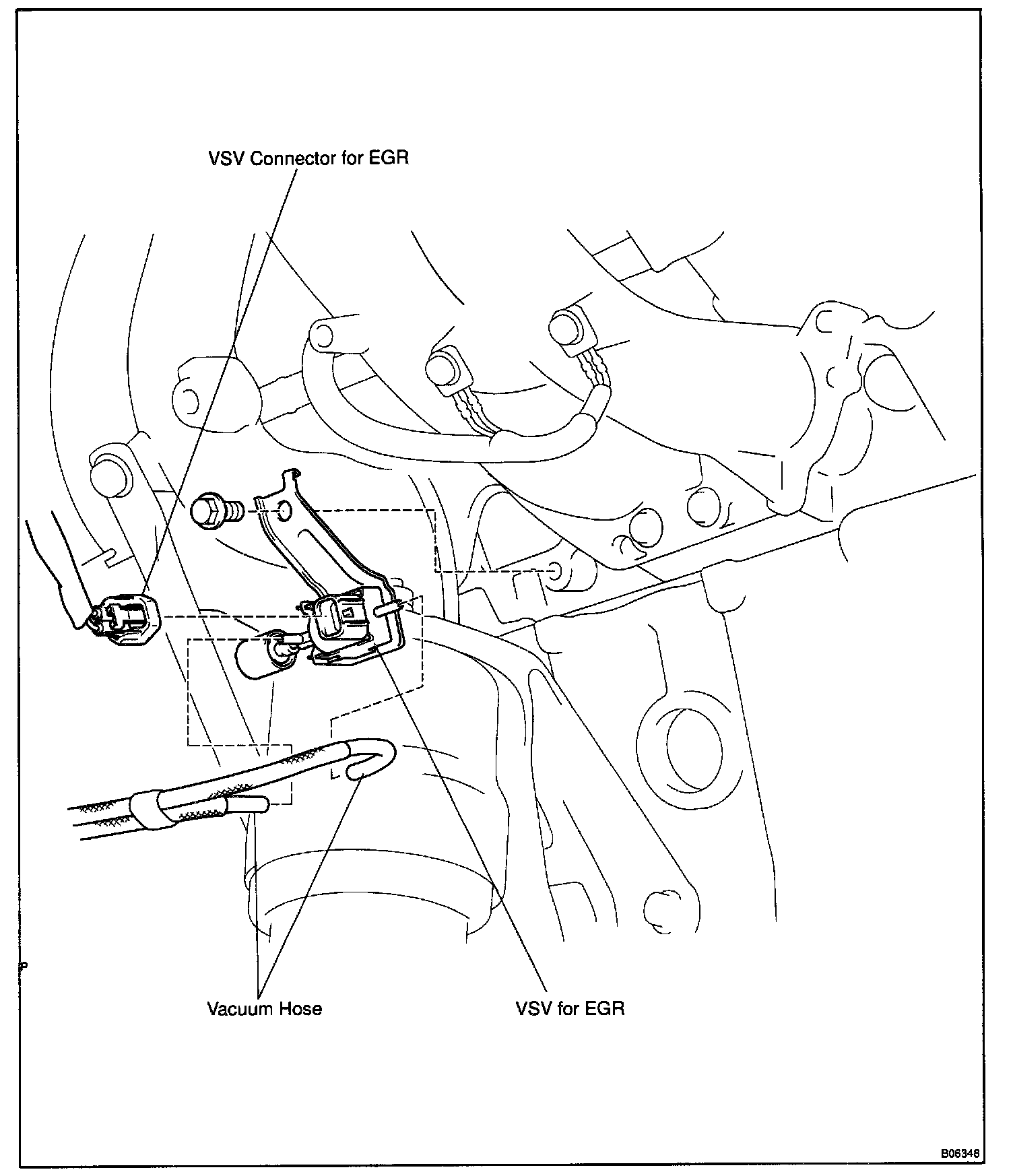 VSV Connector for EGR

Vacuum Hose

VSV for EGR

B06348