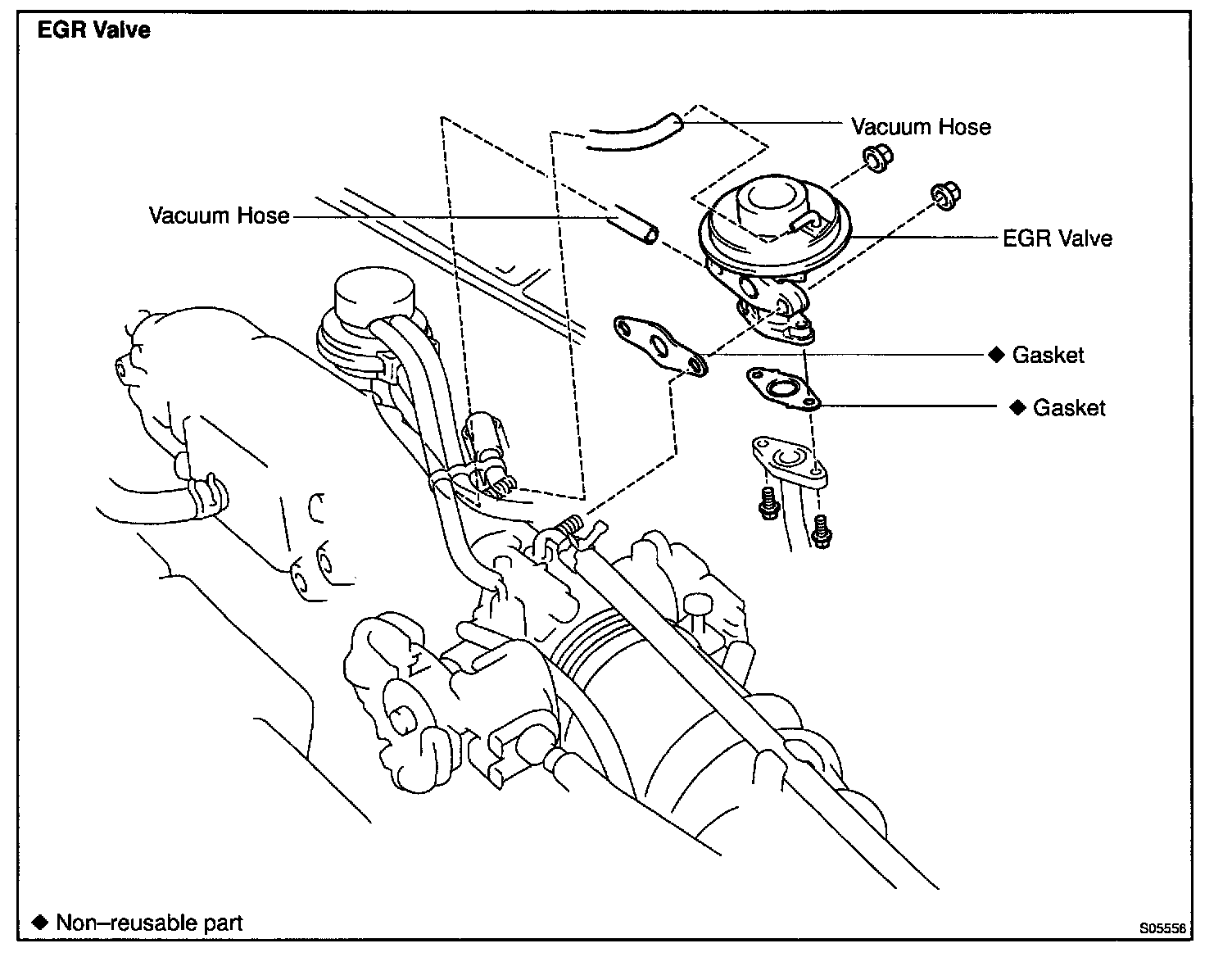 EGR Valve

Vacuum Hose

Vacuum Hose

EGR Valve

◆ Gasket

◆ Gasket

◆ Non–reusable part

S05556