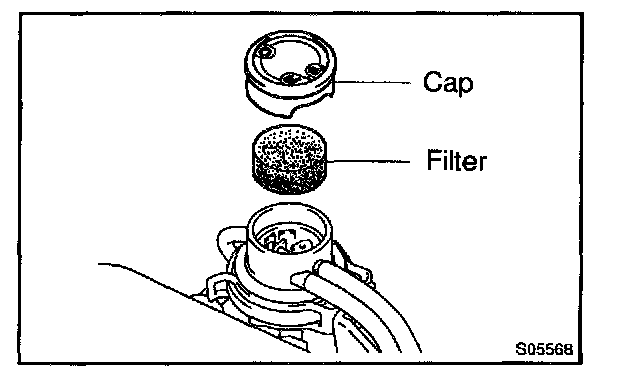 Cap

Filter

S05568