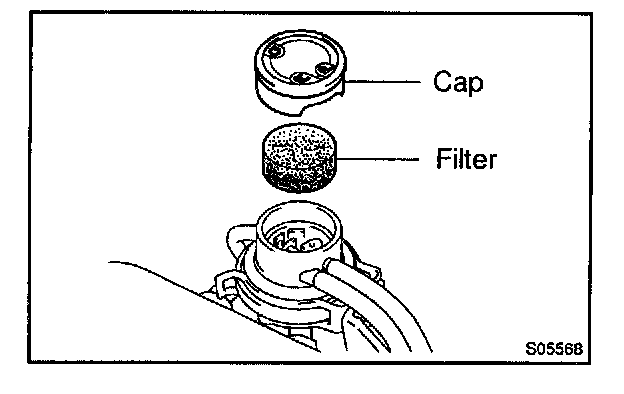 Cap

Filter

S05568