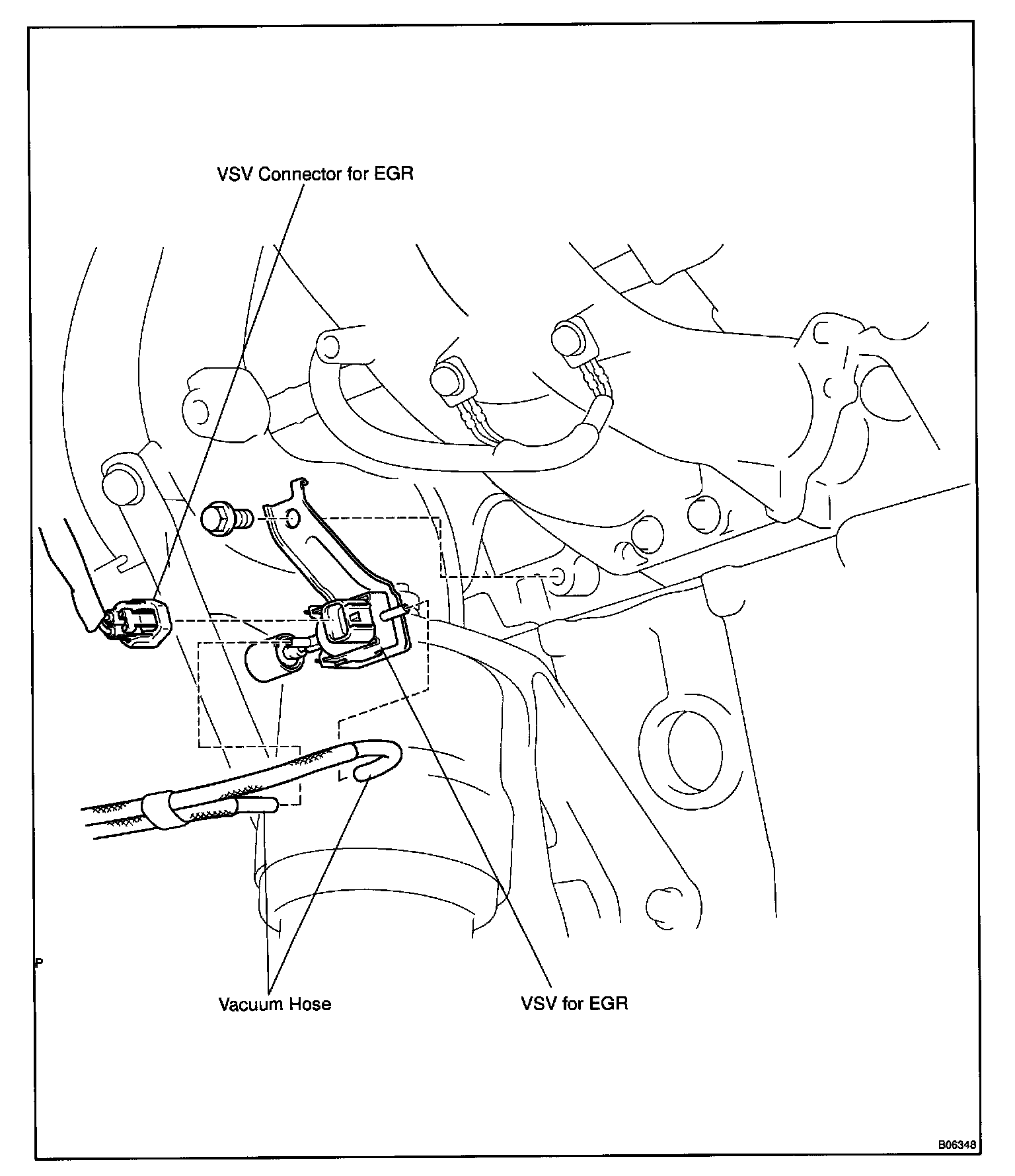 VSV Connector for EGR

P

Vacuum Hose

VSV for EGR

B06348